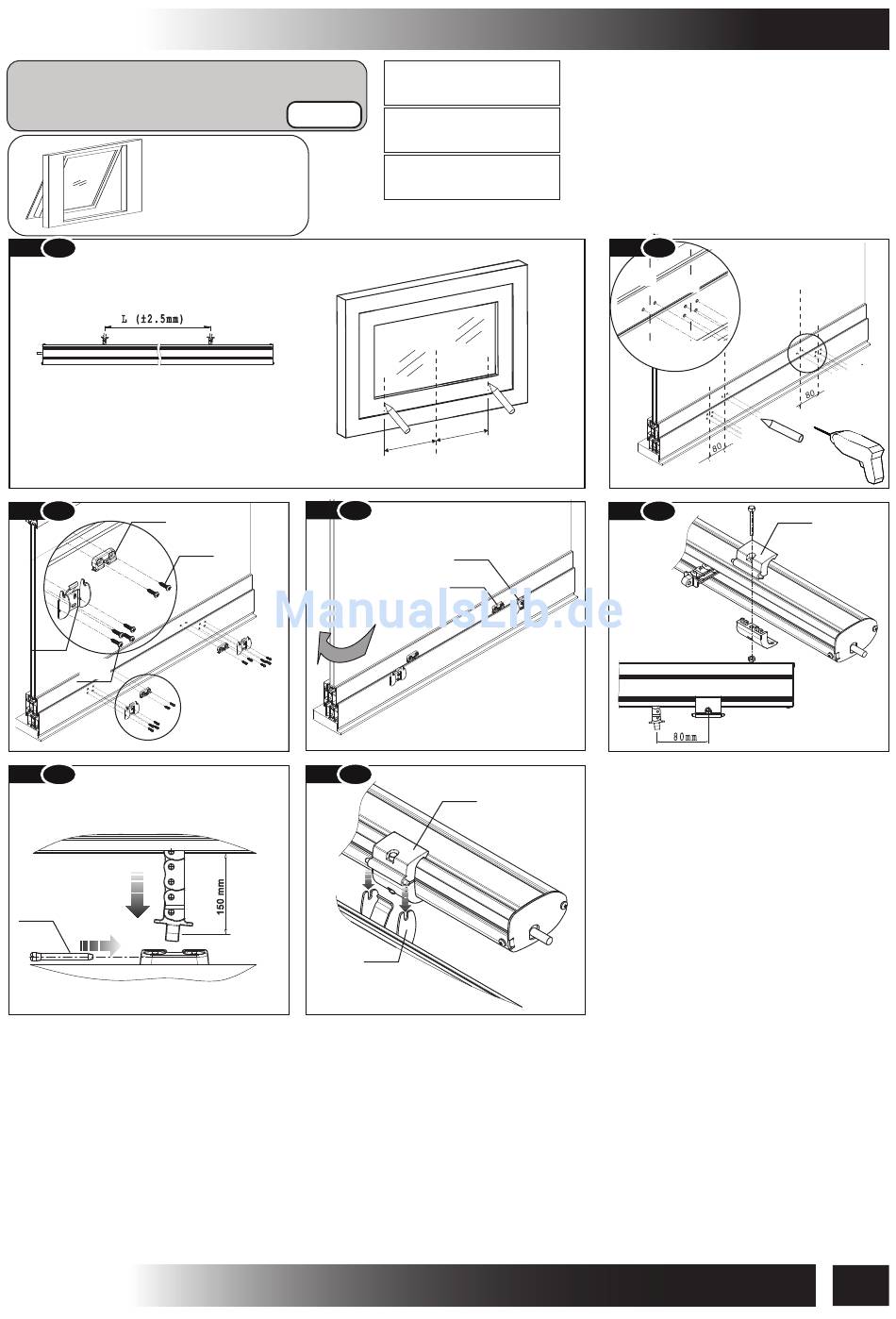 L (±2.5mm)

80

80

ManualsLib.de

80mm

150 mm