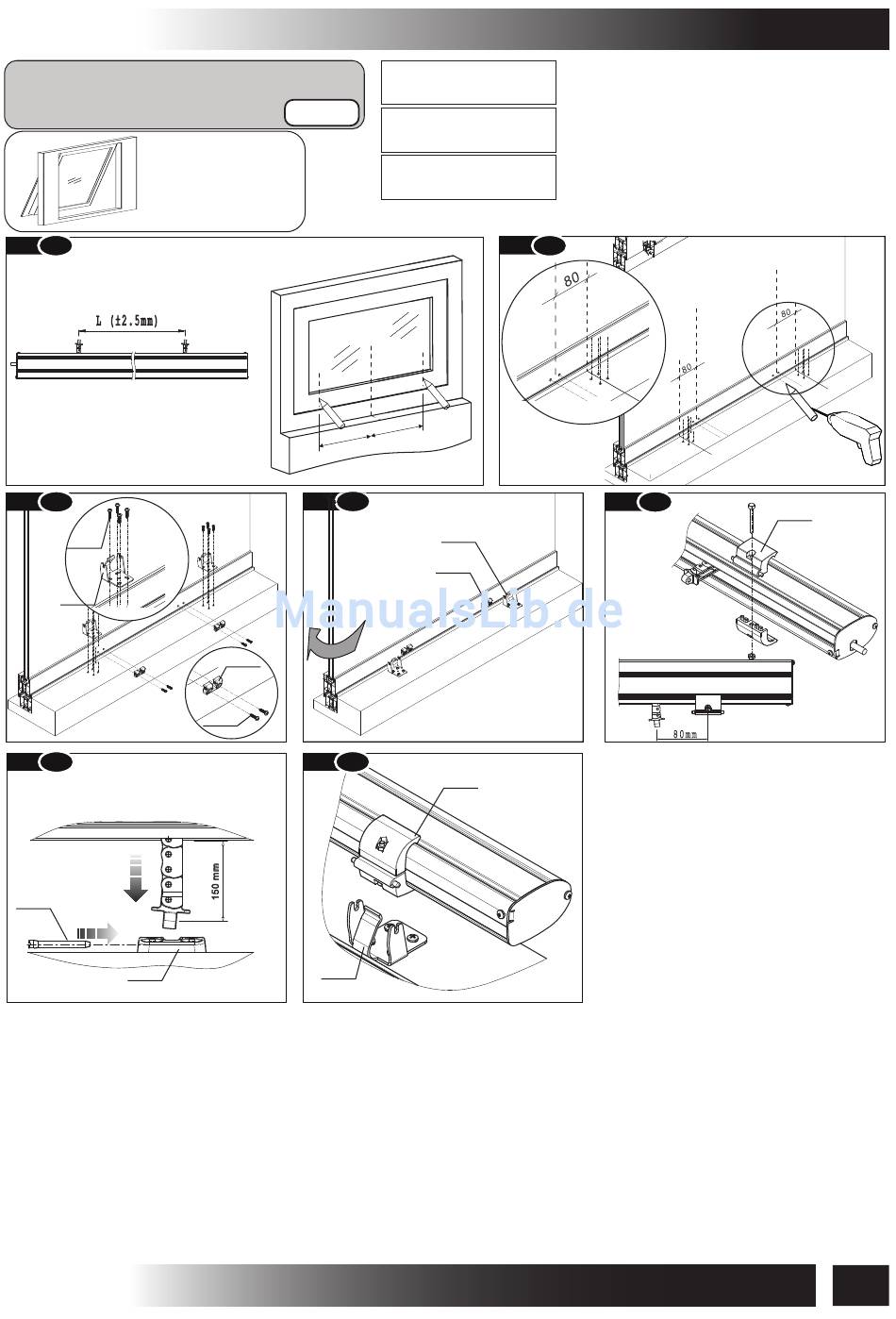 L (±2.5mm)

80

80

80

ManualsLib.de

80mm

150 mm