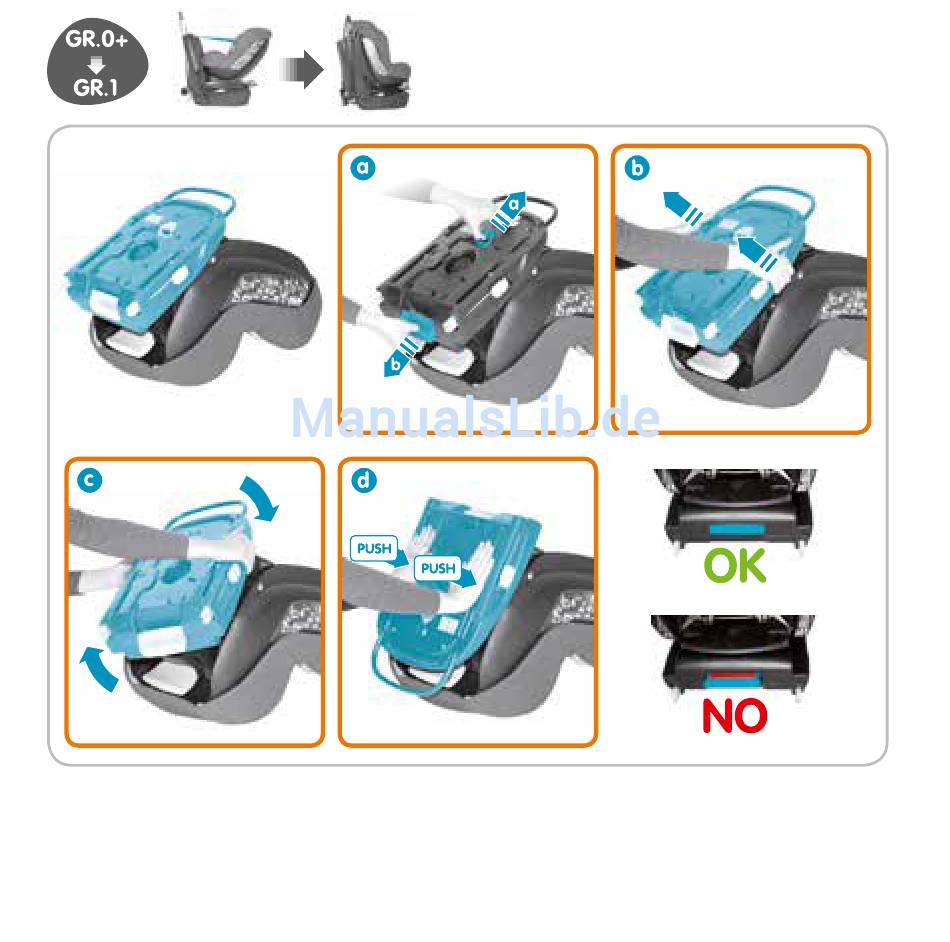 GR.0+
GR.1

a
a
b

b

ManualsLib.de

c

d
PUSH
PUSH

OK

NO