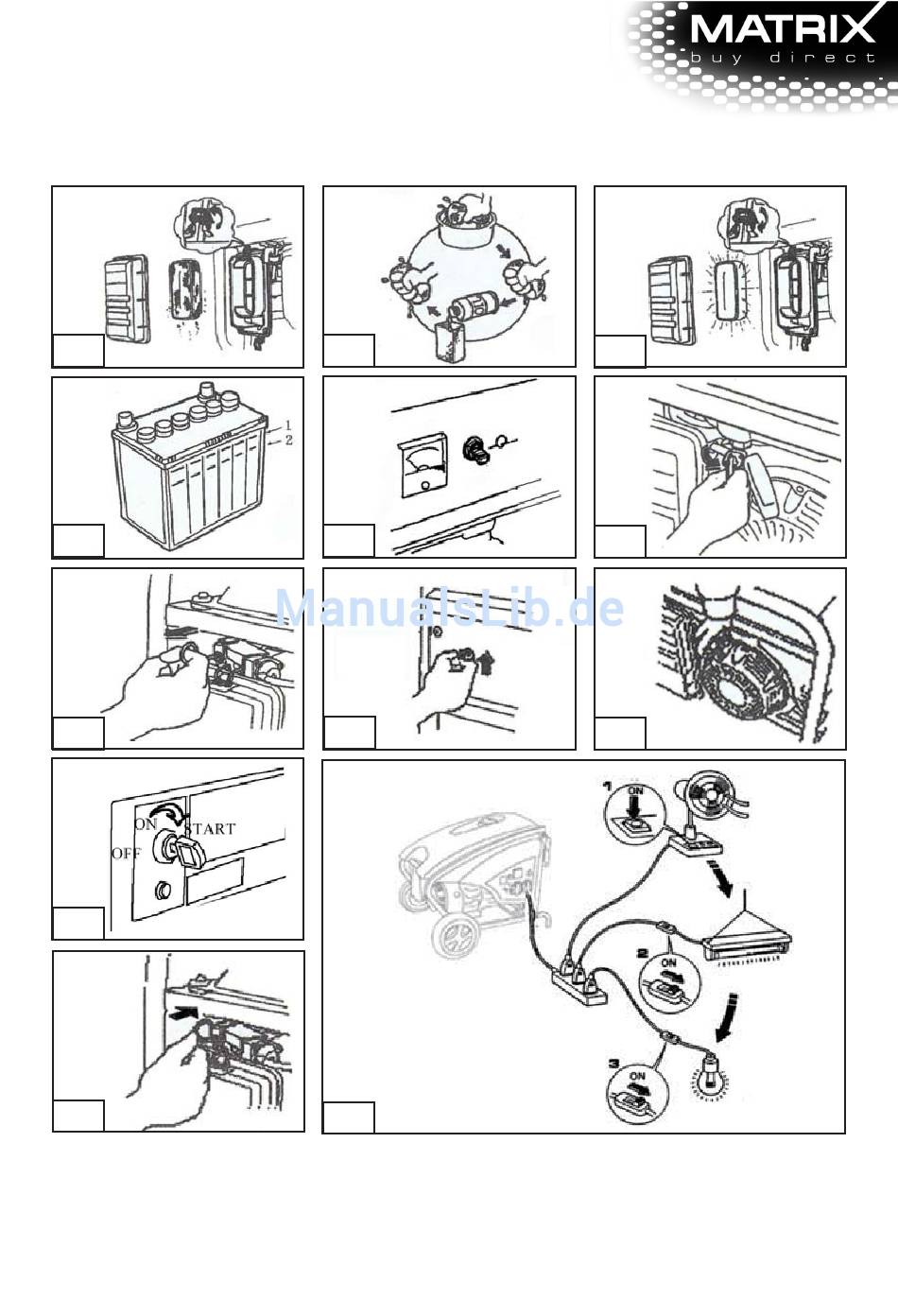 MATRIX
buy direct

1
2

ManualsLib.de

ON
START
OFF

1
ON
2
ON
3
ON