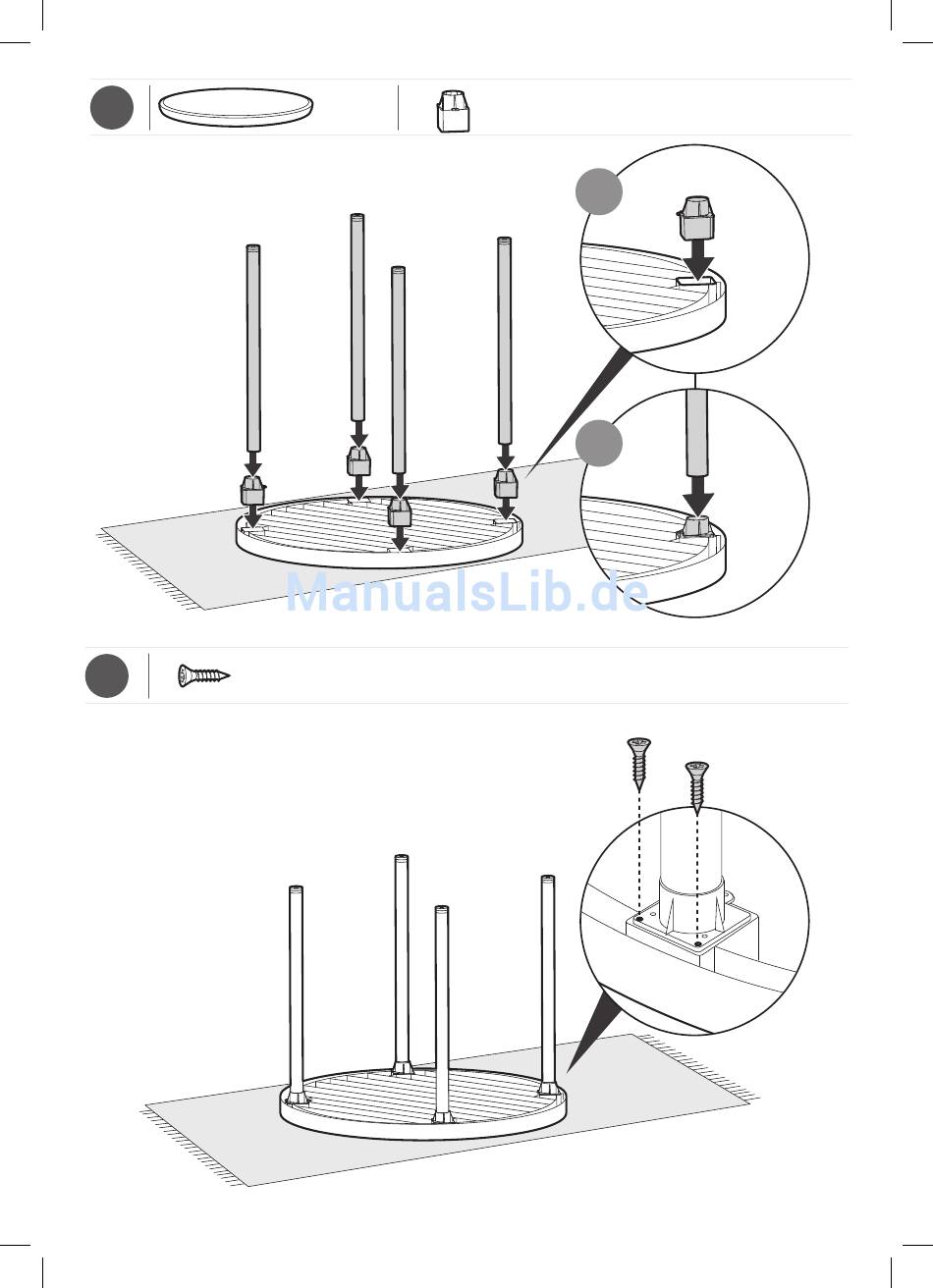 ManualsLib.de