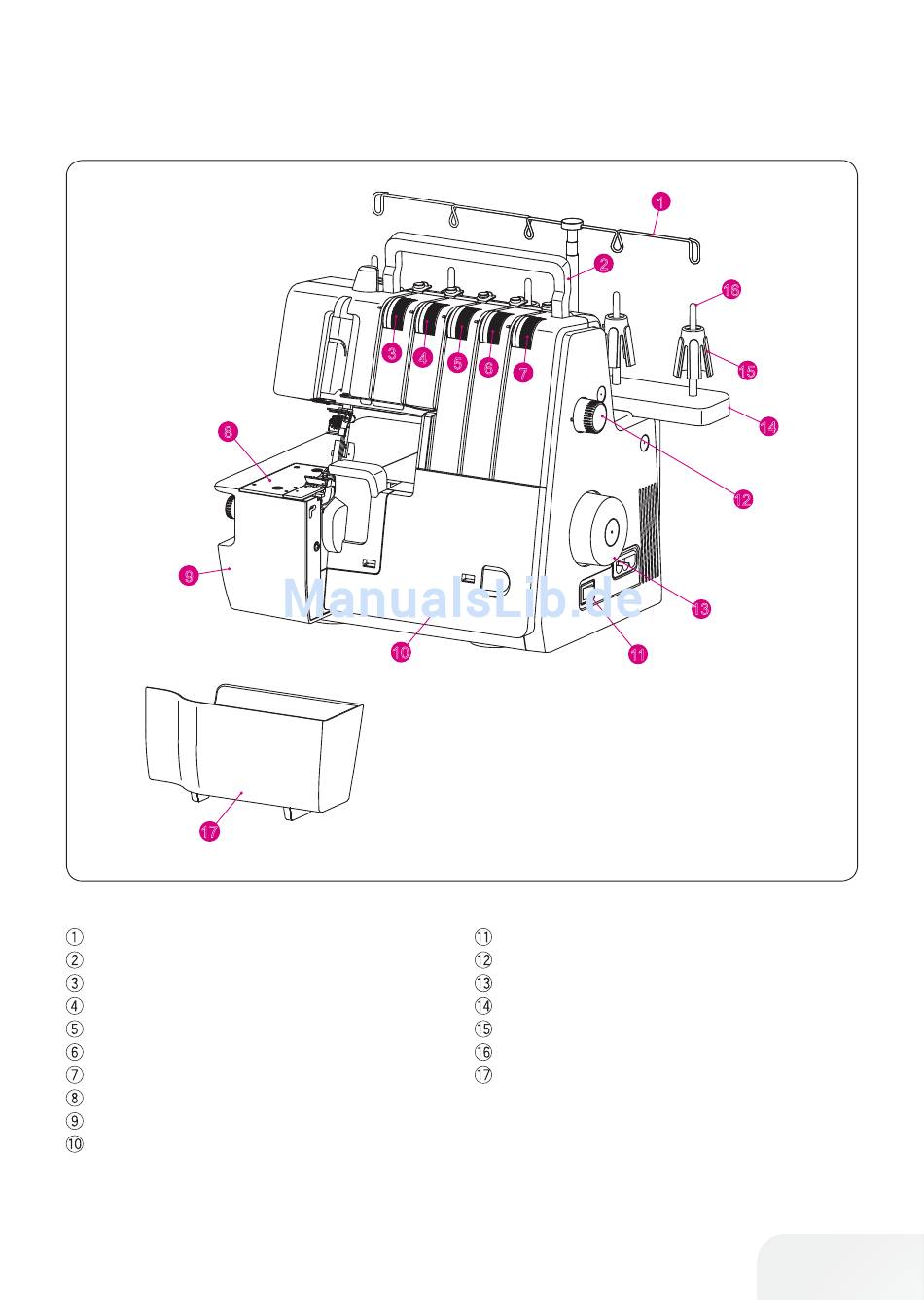 1
2
3
4
5
6
7
8
9
10
11
12
13
14
15
16
17

ManualsLib.de

①
②
③
④
⑤
⑥
⑦
⑧
⑨
⑩

⑪
⑫
⑬
⑭
⑮
⑯
⑰