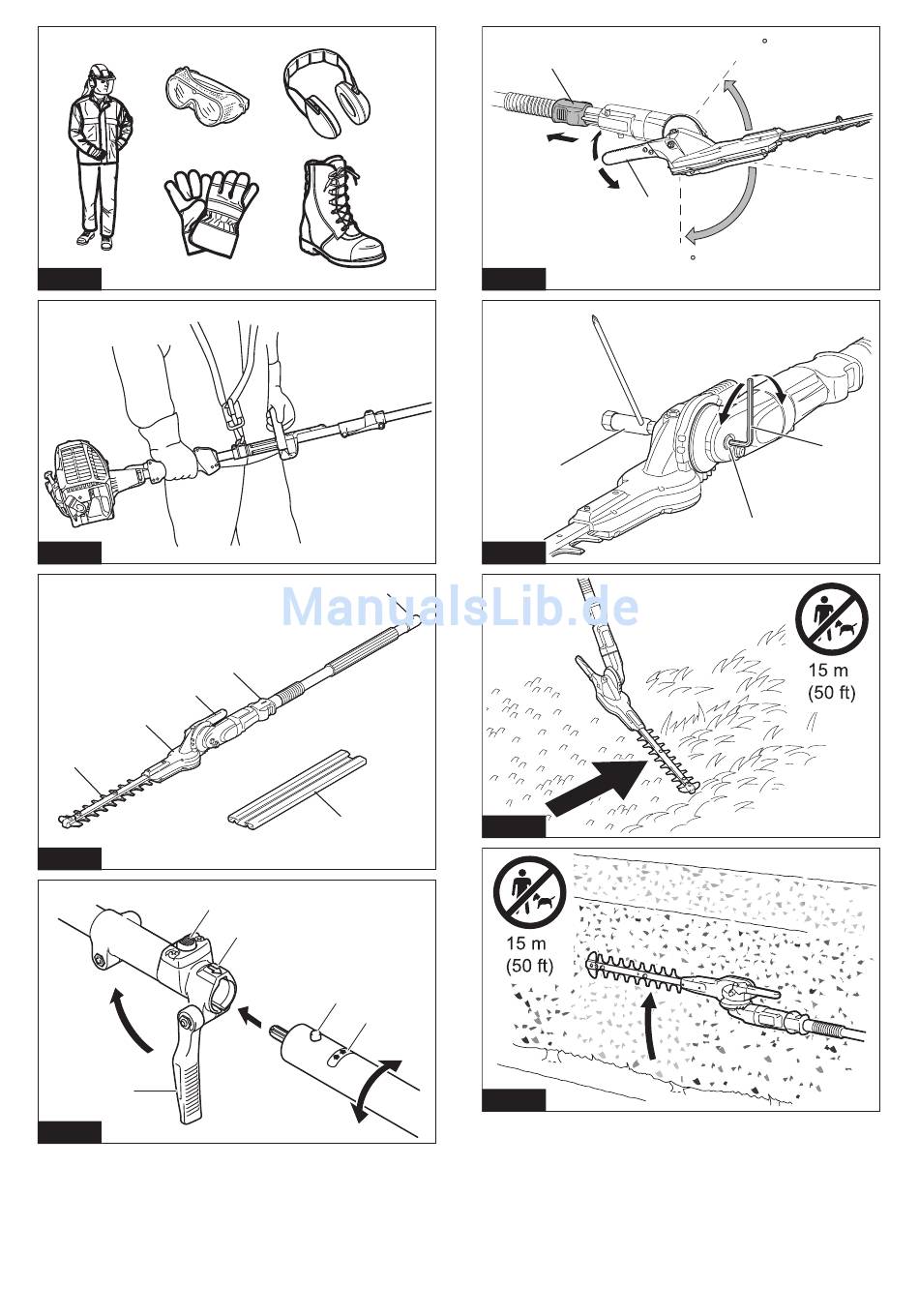 ManualsLib.de

15 m
(50 ft)

15 m
(50 ft)