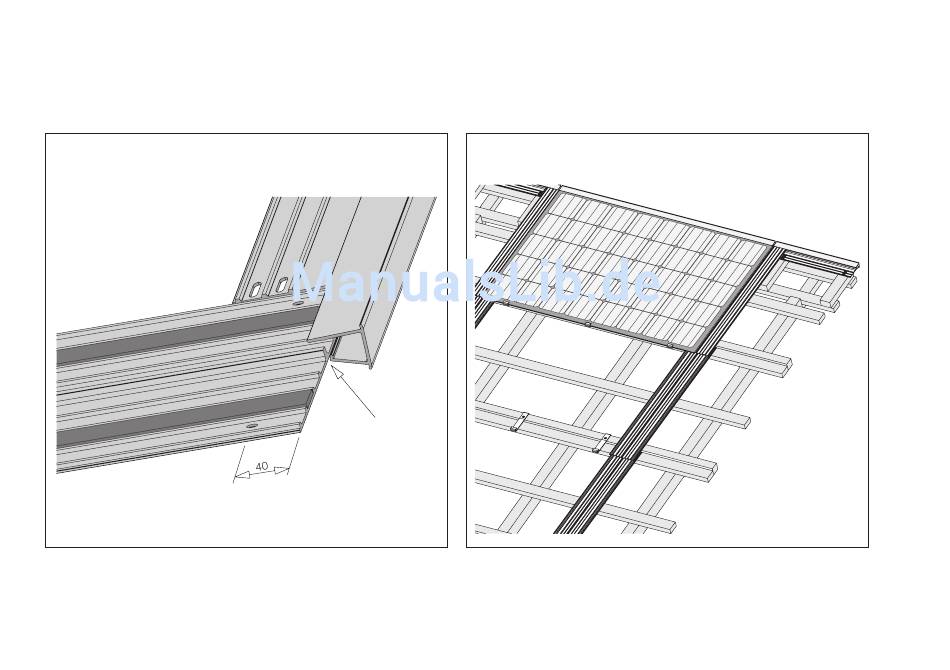 ManualsLib.de

40