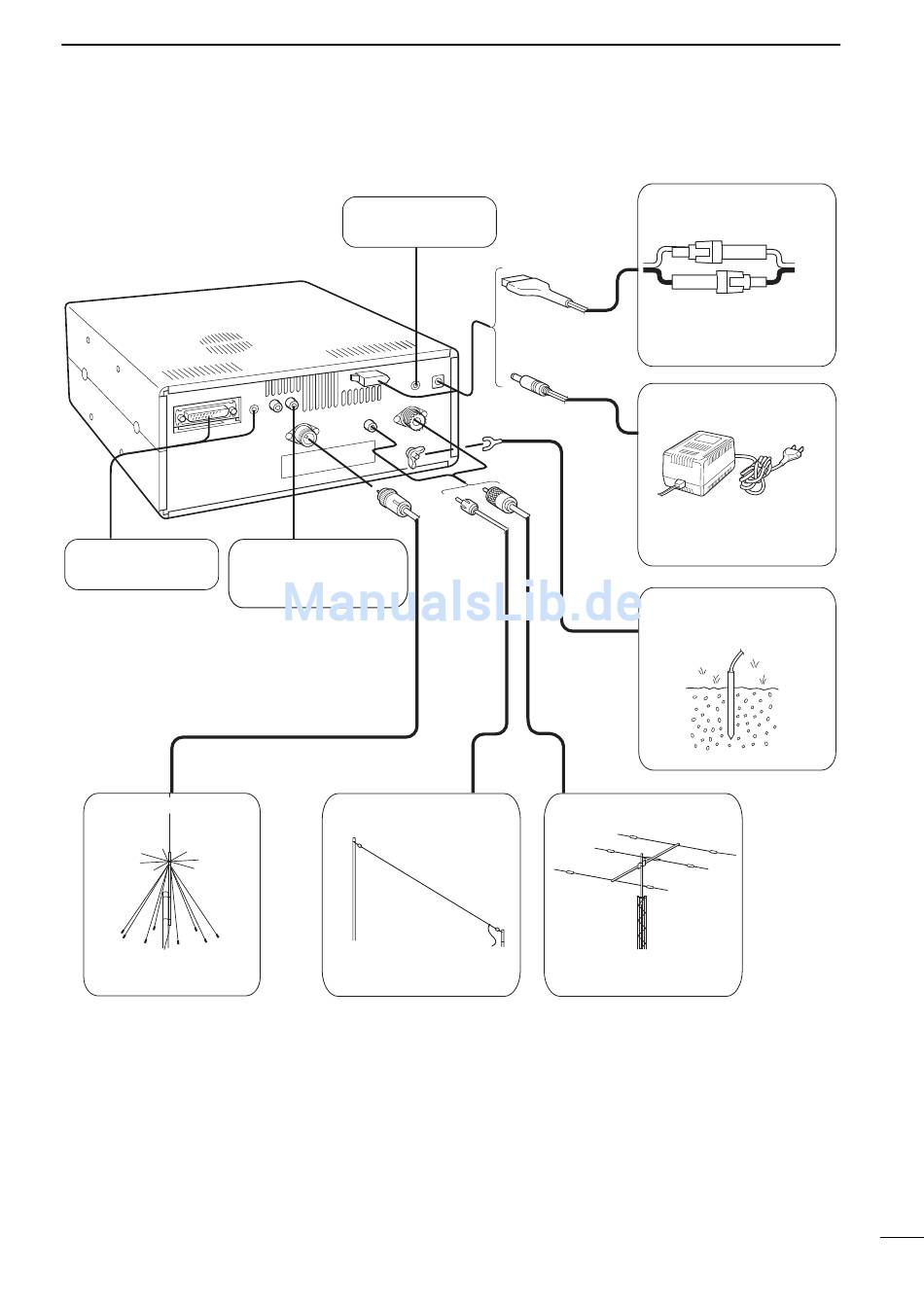 ManualsLib.de