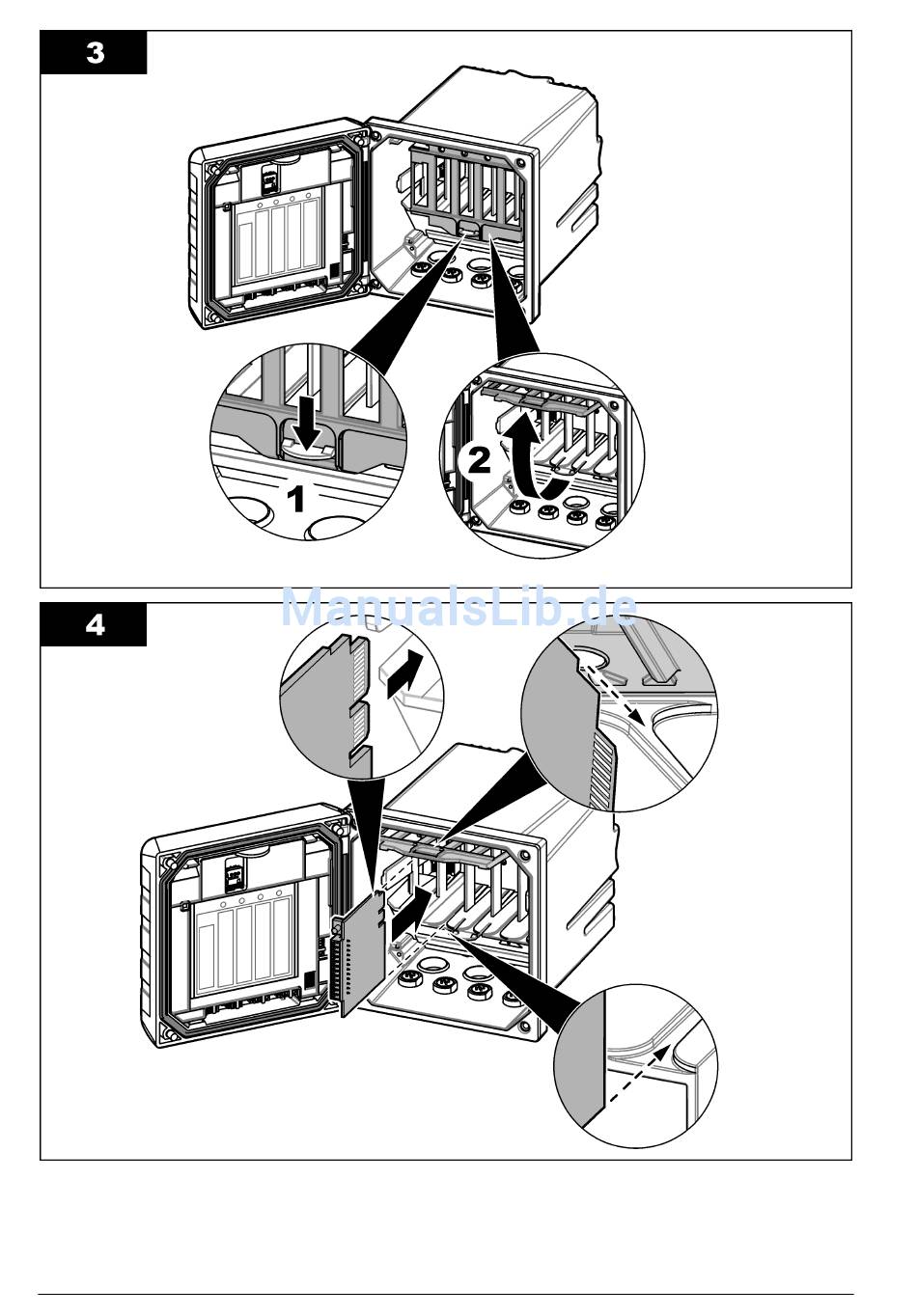 3

1

2

ManualsLib.de

4