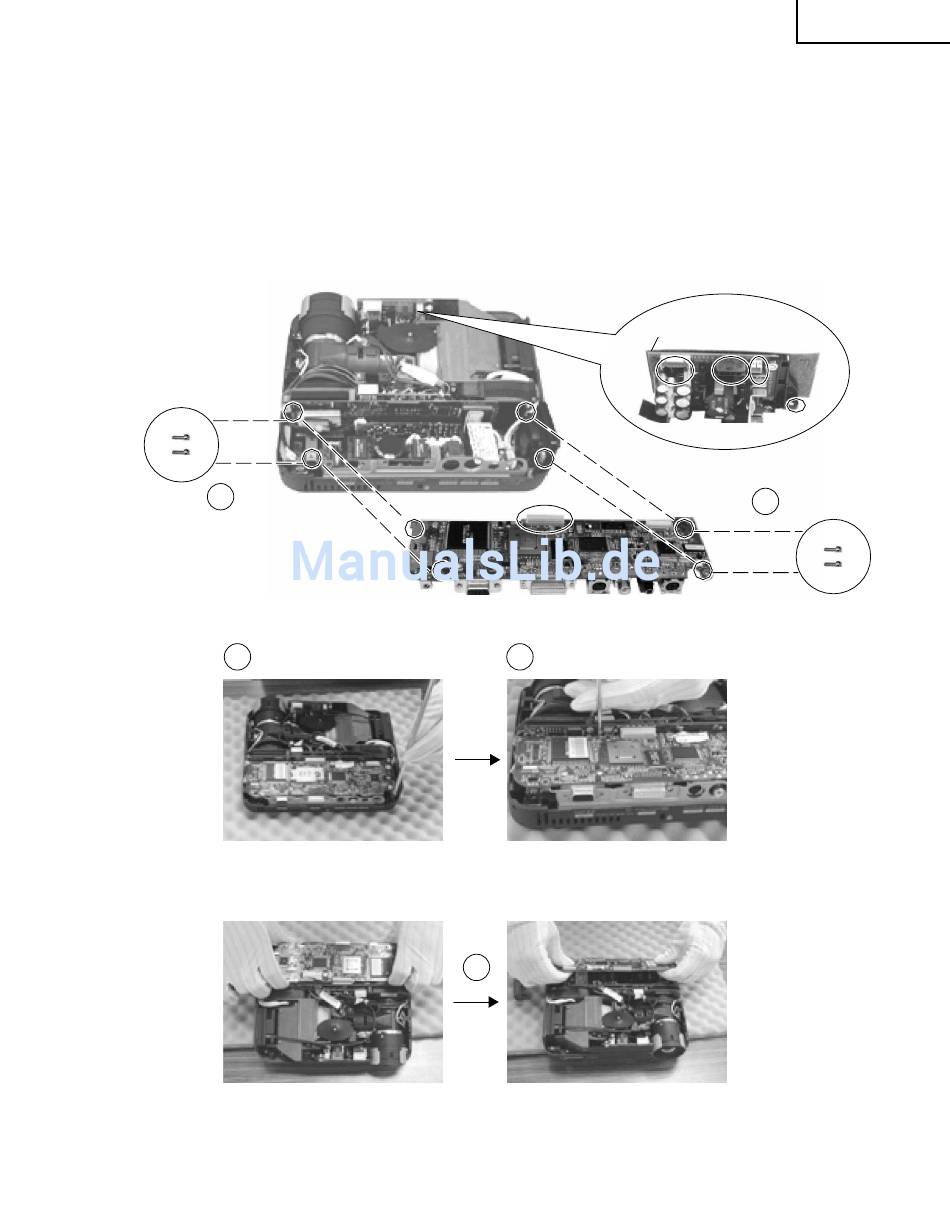 ManualsLib.de