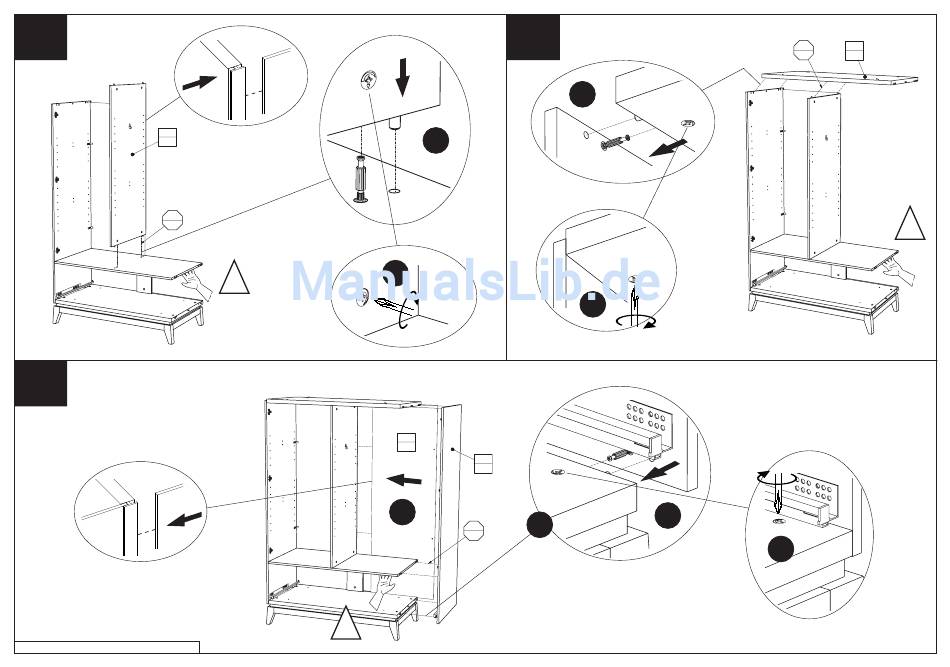 ManualsLib.de