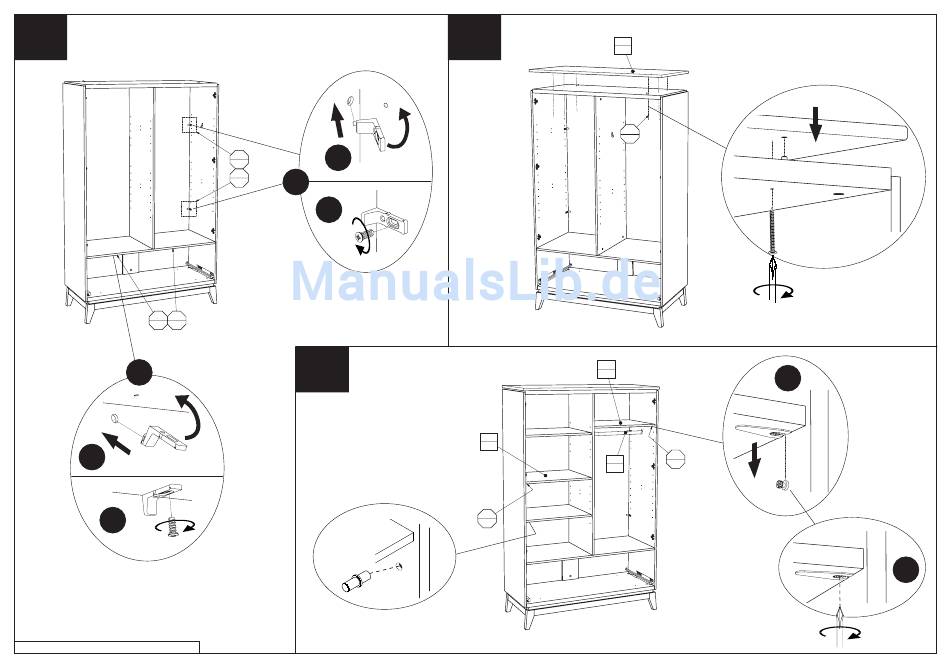 ManualsLib.de