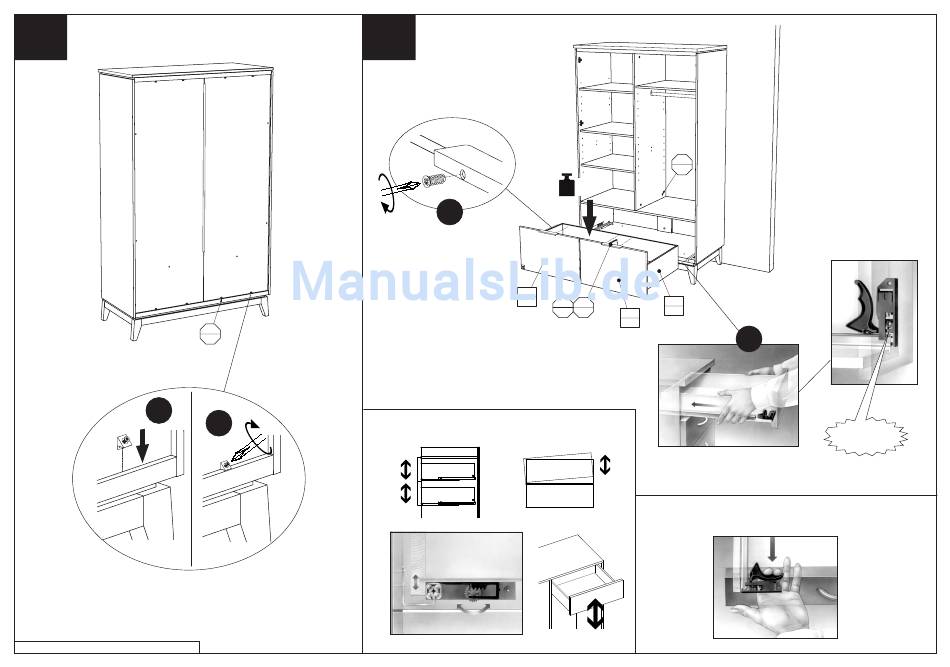 ManualsLib.de