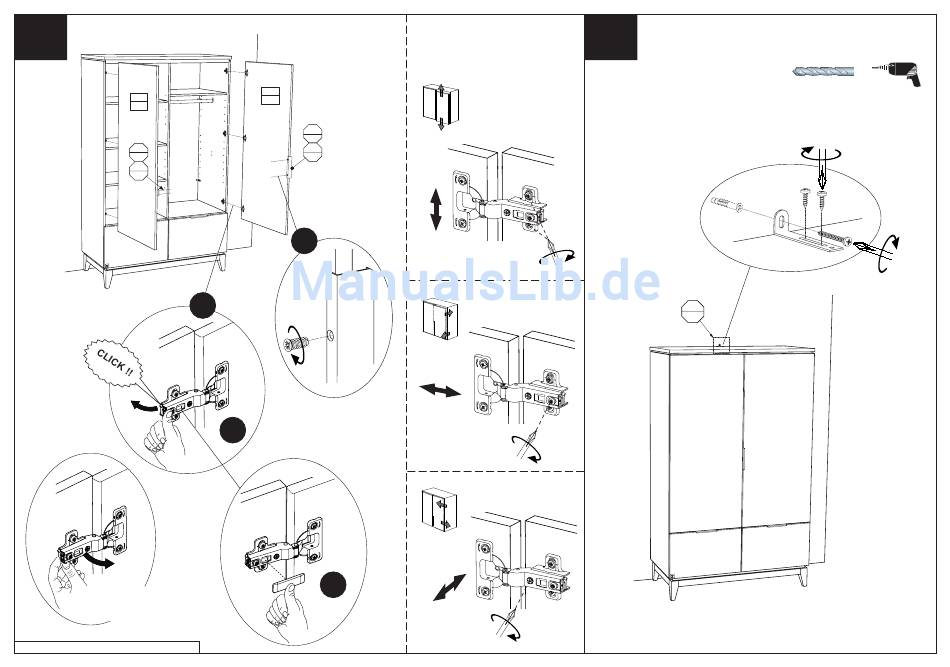 CLICK !!

ManualsLib.de