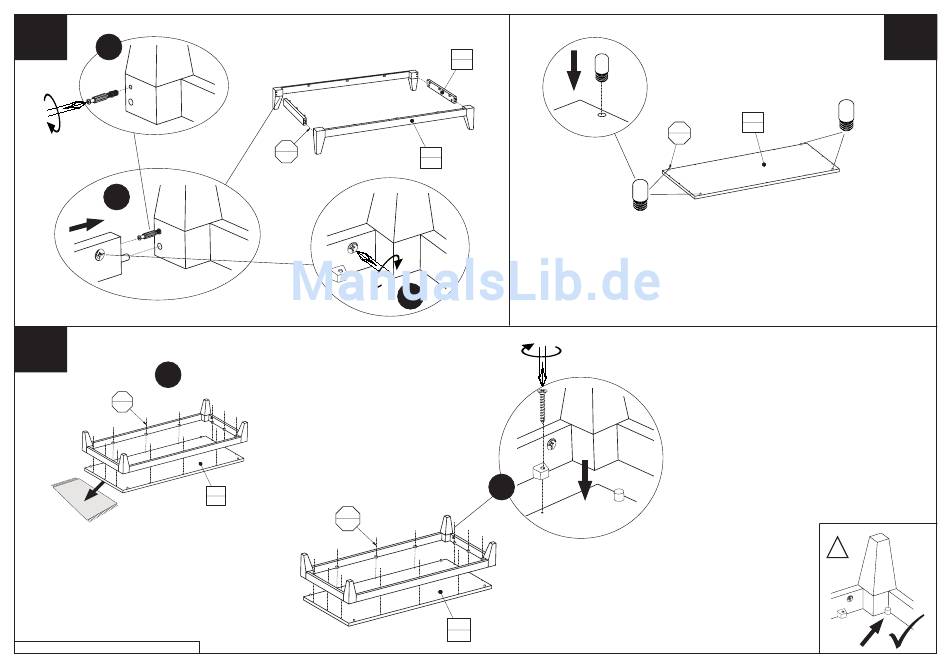 ManualsLib.de