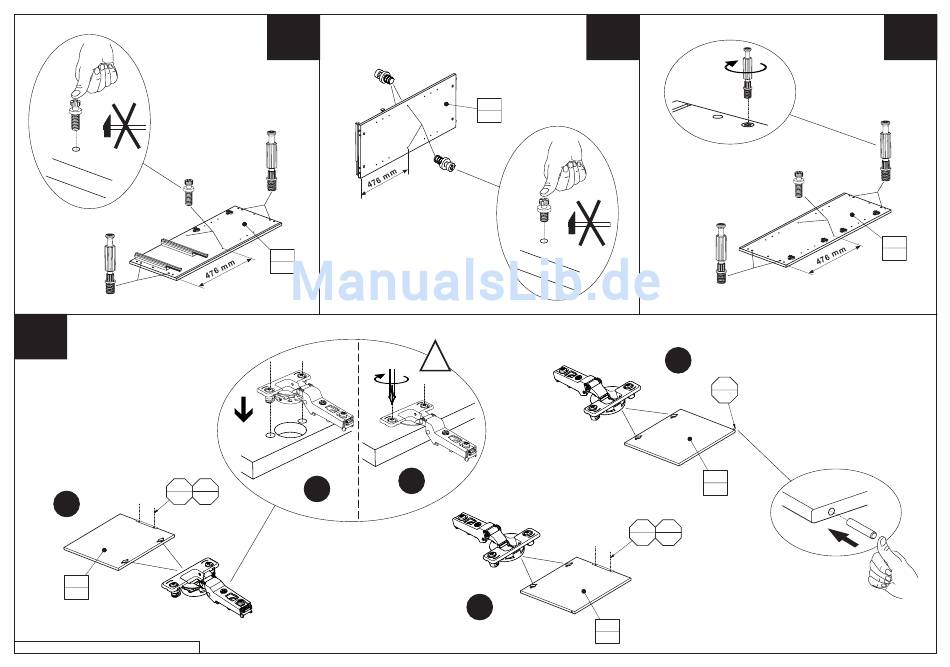 476 mm

476 mm

476 mm

ManualsLib.de