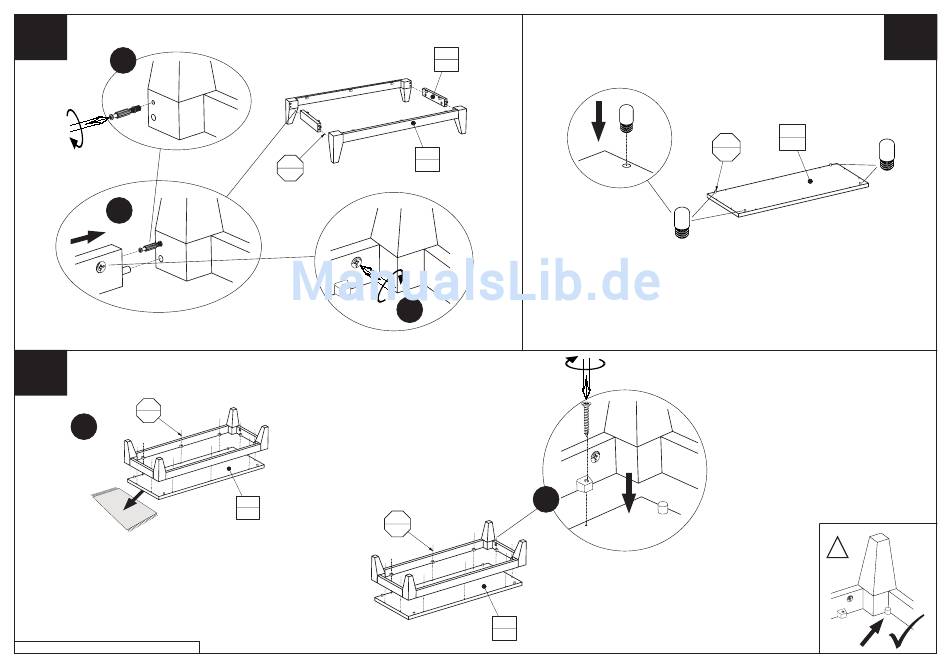 ManualsLib.de