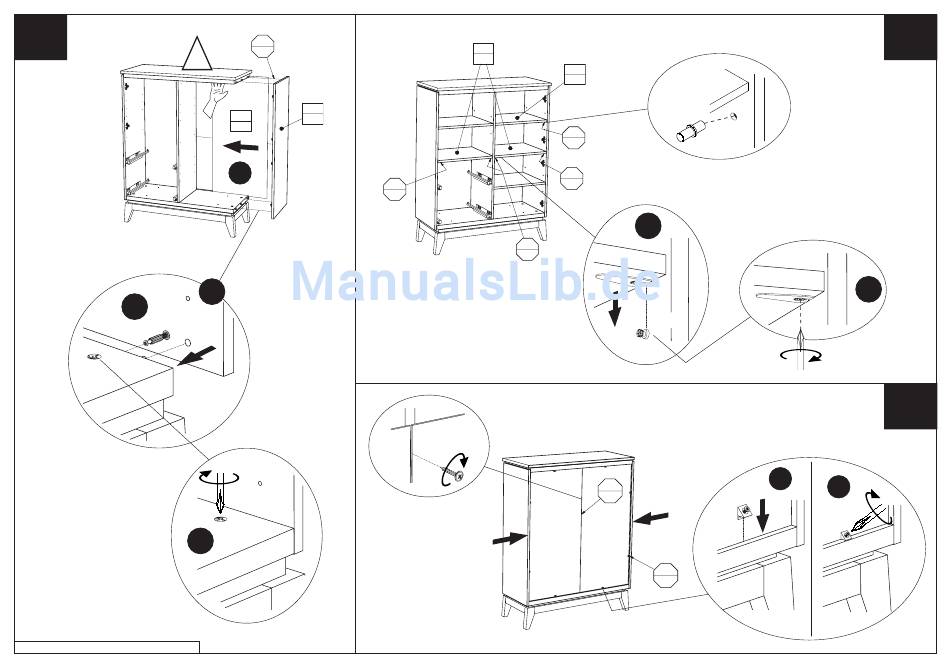 ManualsLib.de