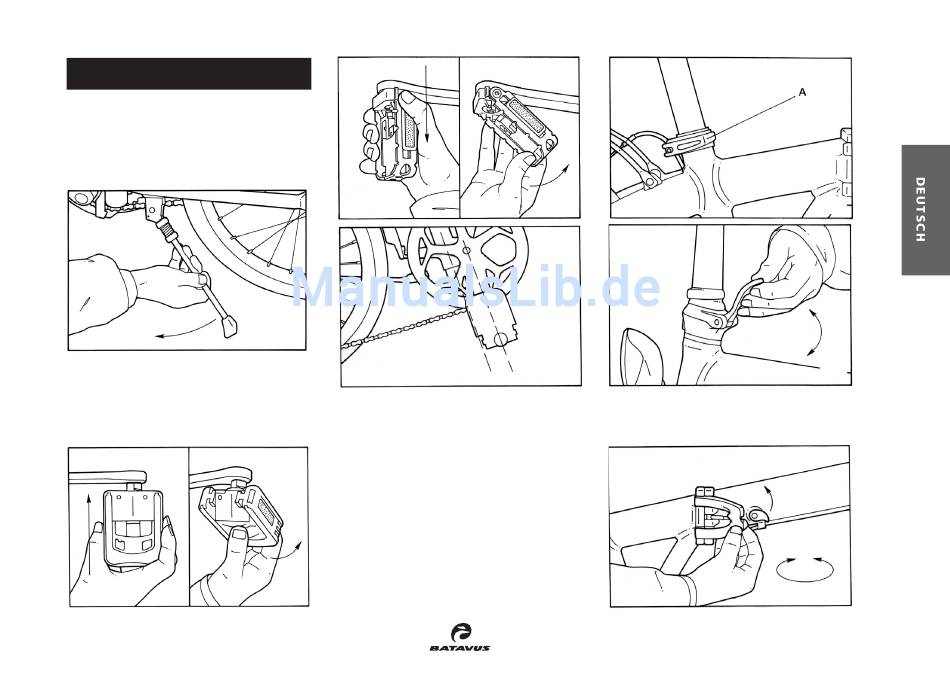 A

DEUTSCH

ManualsLib.de

BATAVUS