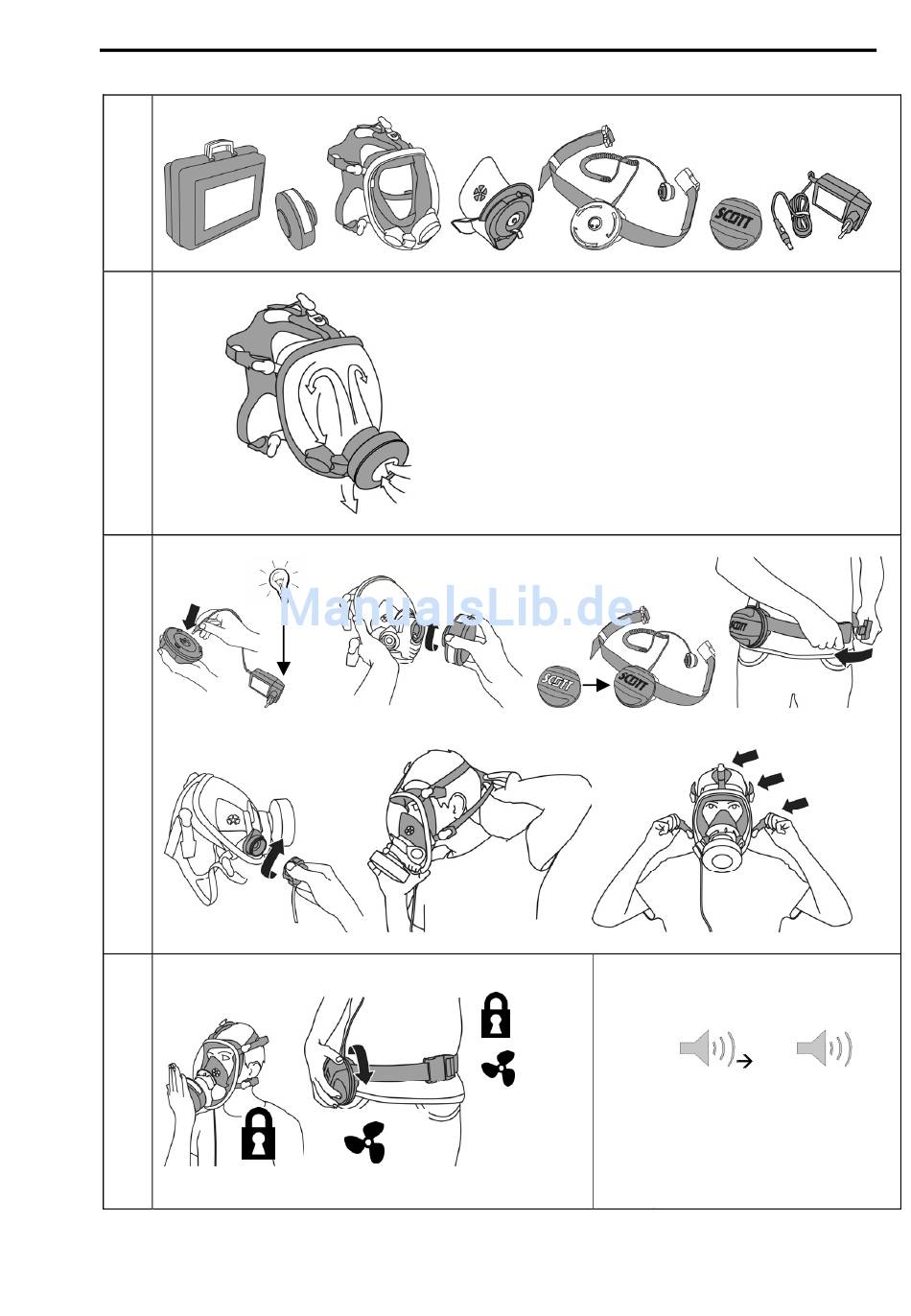 SCOTT

ManualsLib.de

SCOTT SCOTT

SCOTT