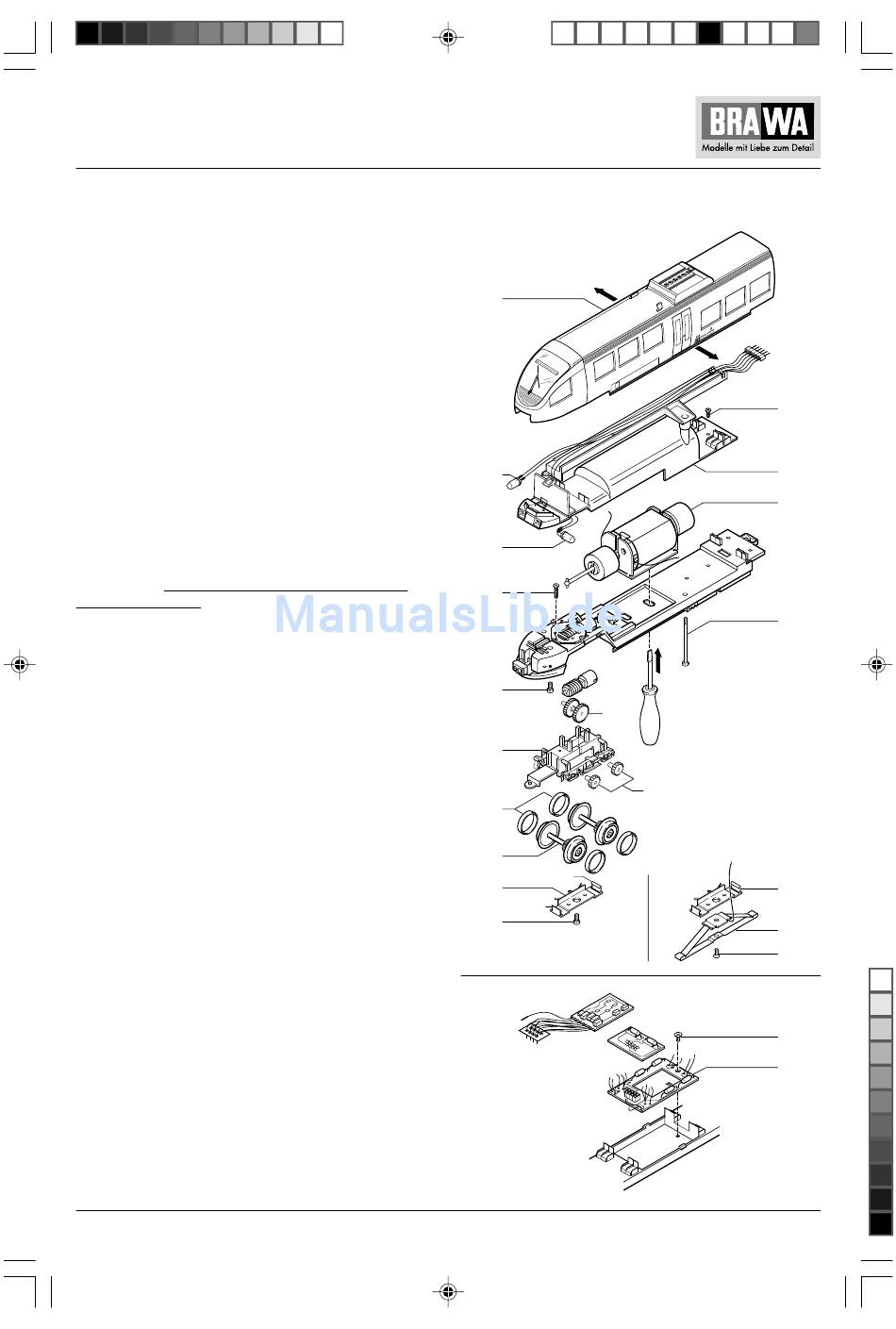 BRAWA
Modelle mit Liebe zum Detail

ManualsLib.de