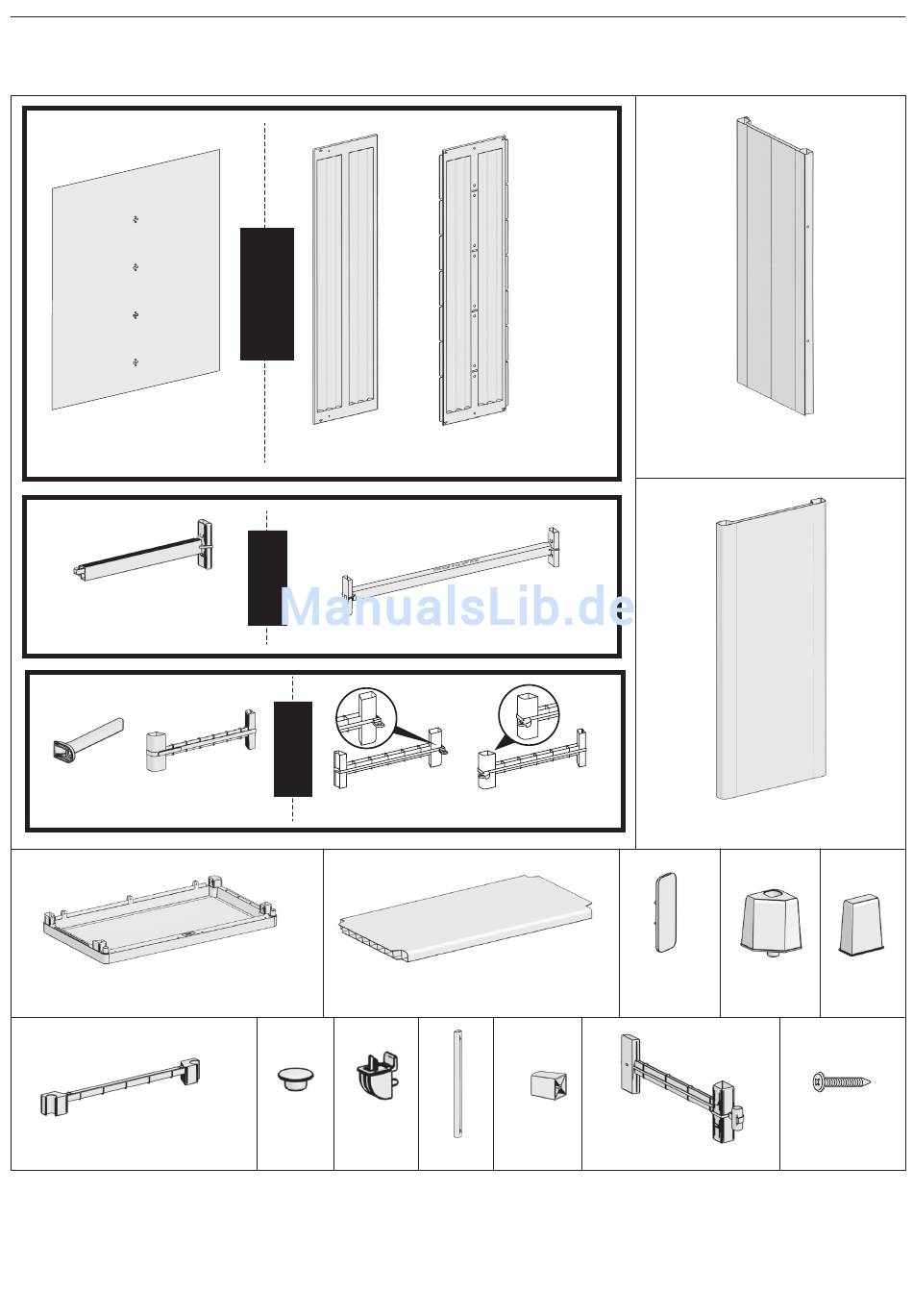 ManualsLib.de