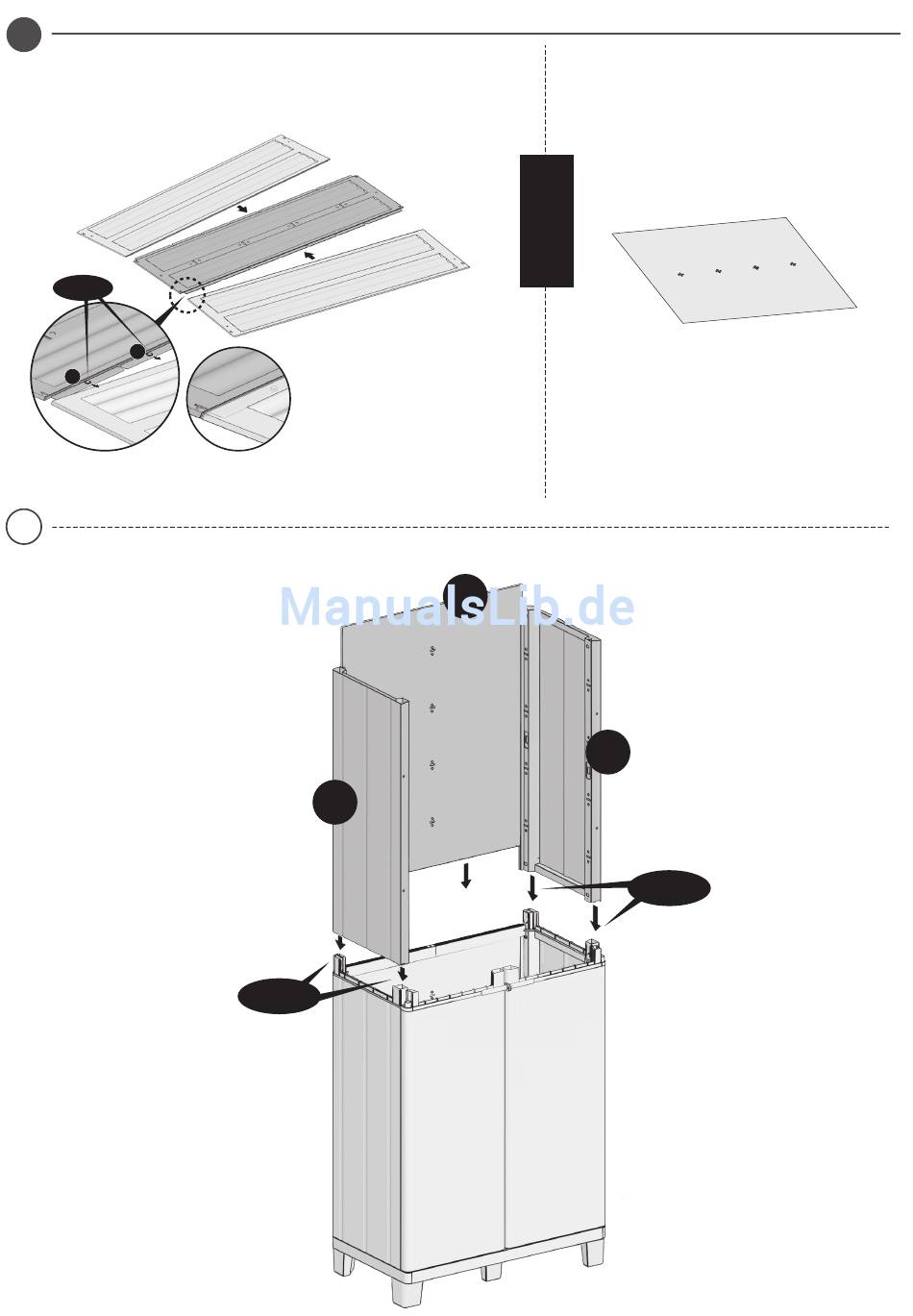 ManualsLib.de