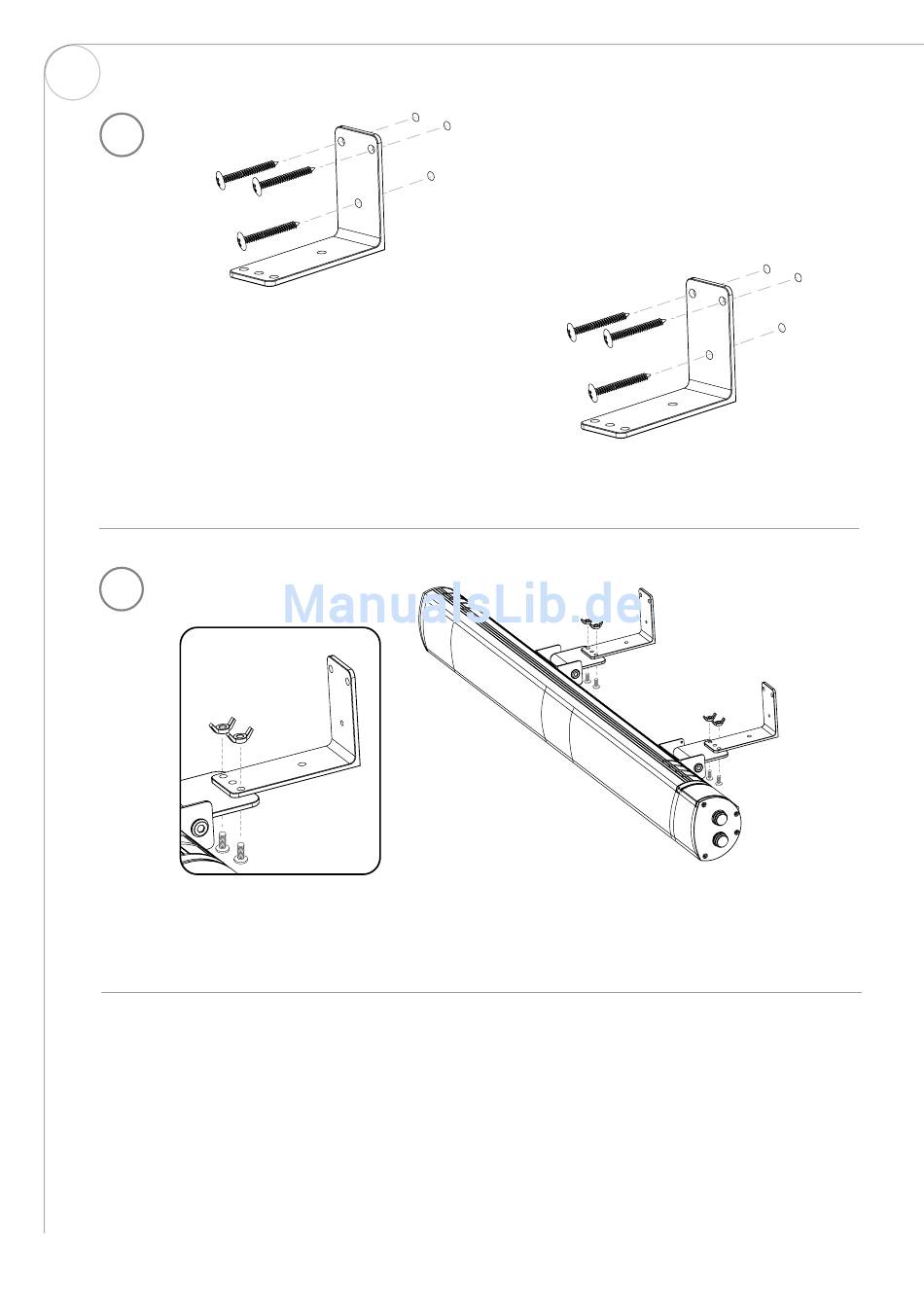 ManualsLib.de