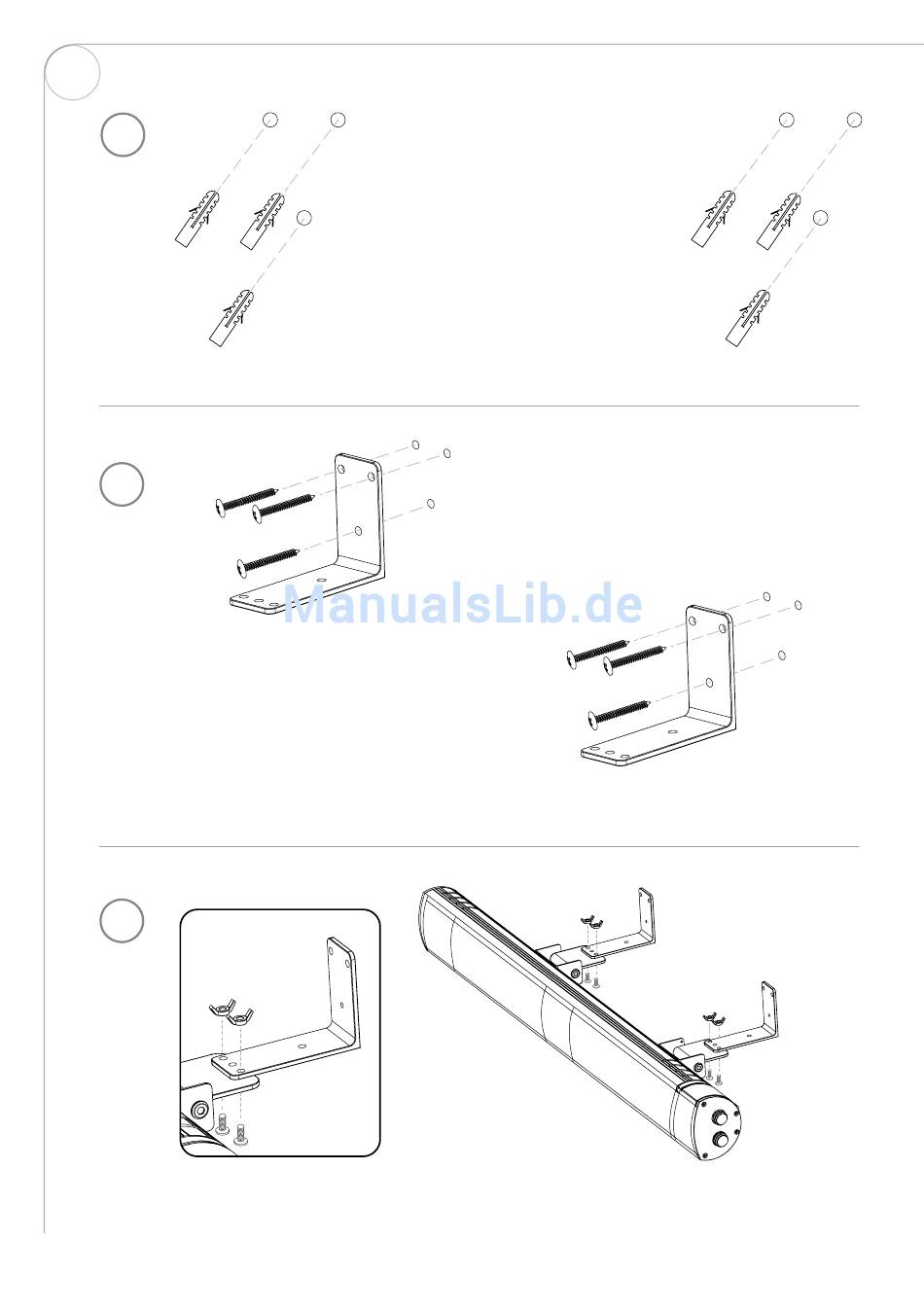 ManualsLib.de