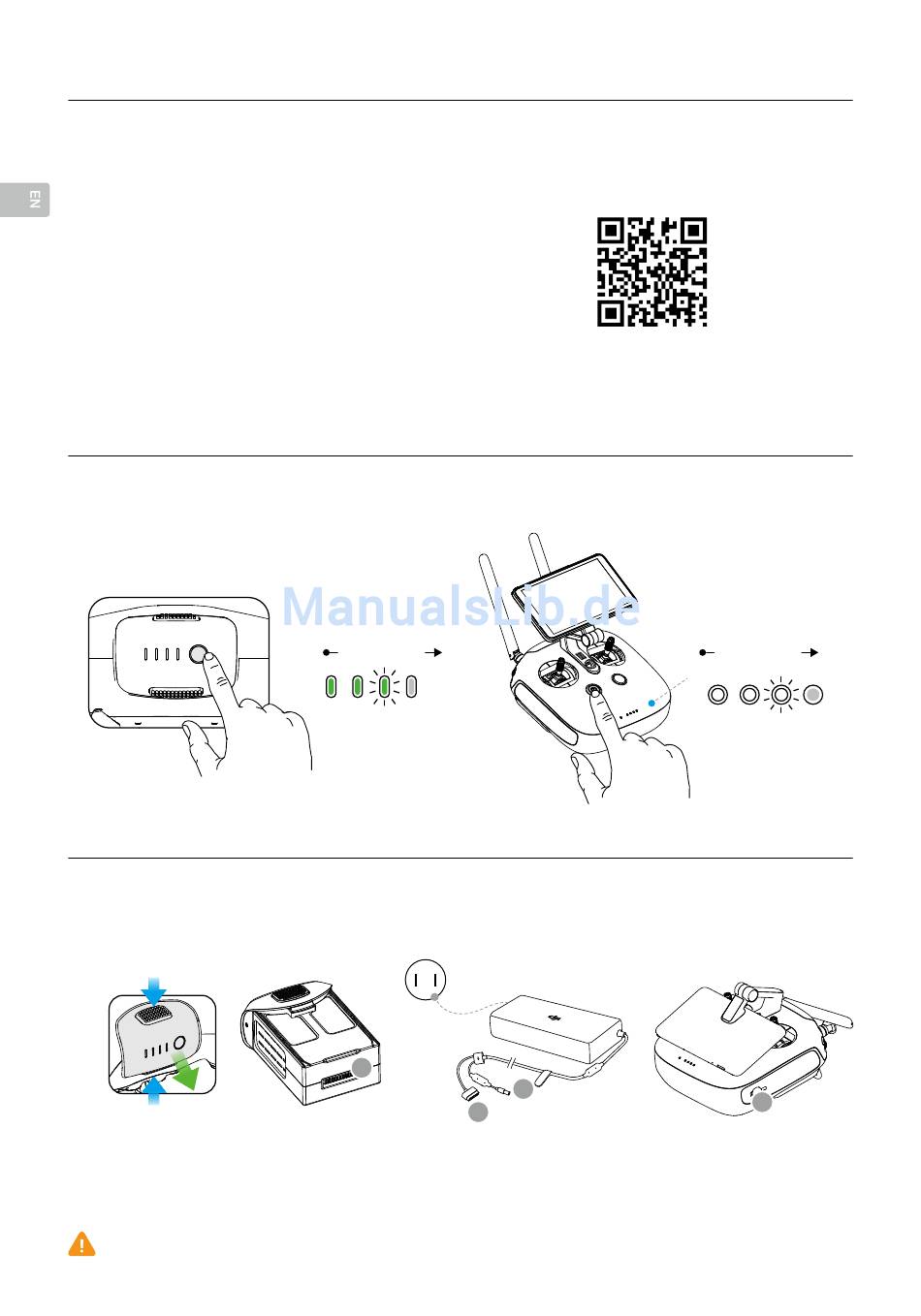 EN

ManualsLib.de