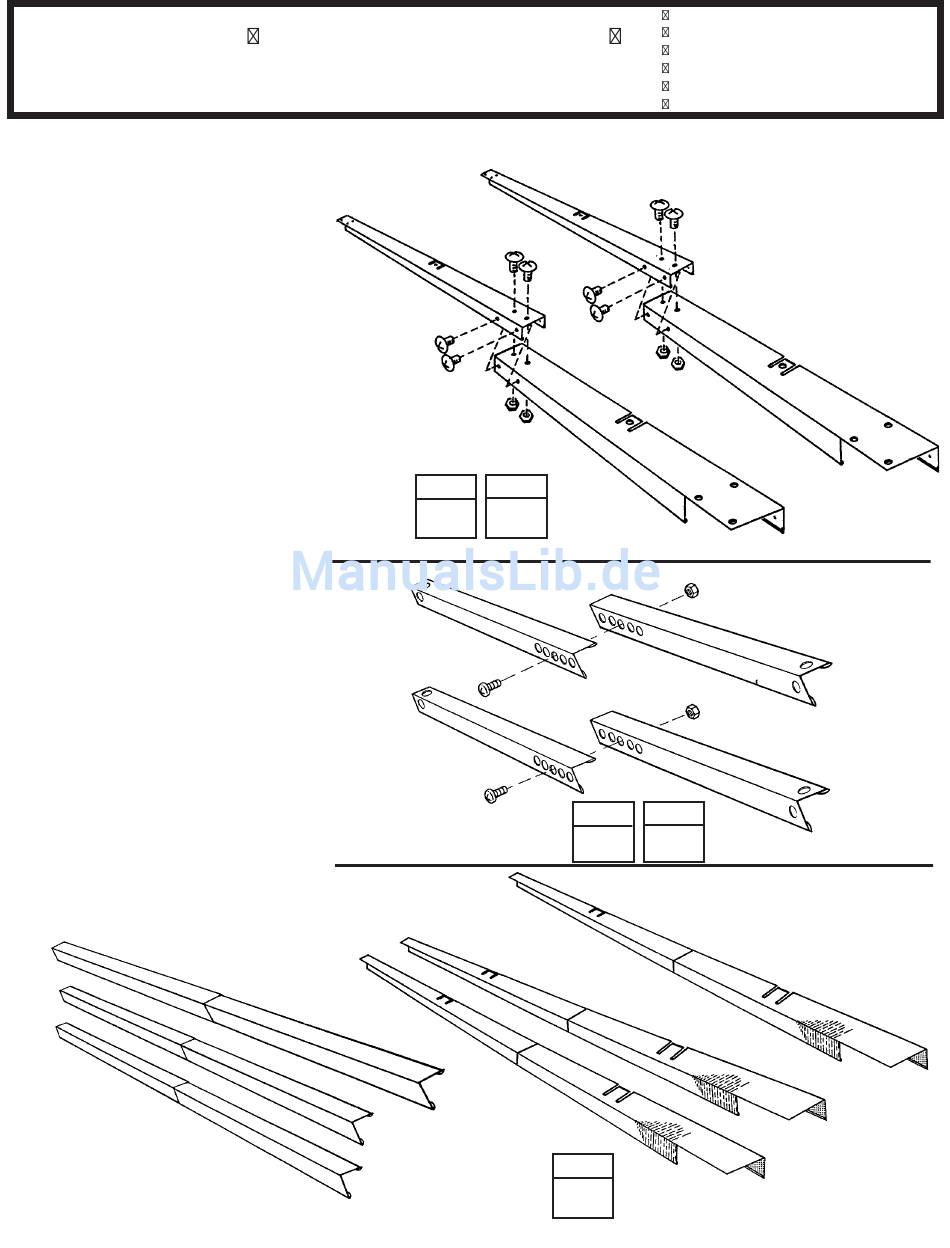 ManualsLib.de