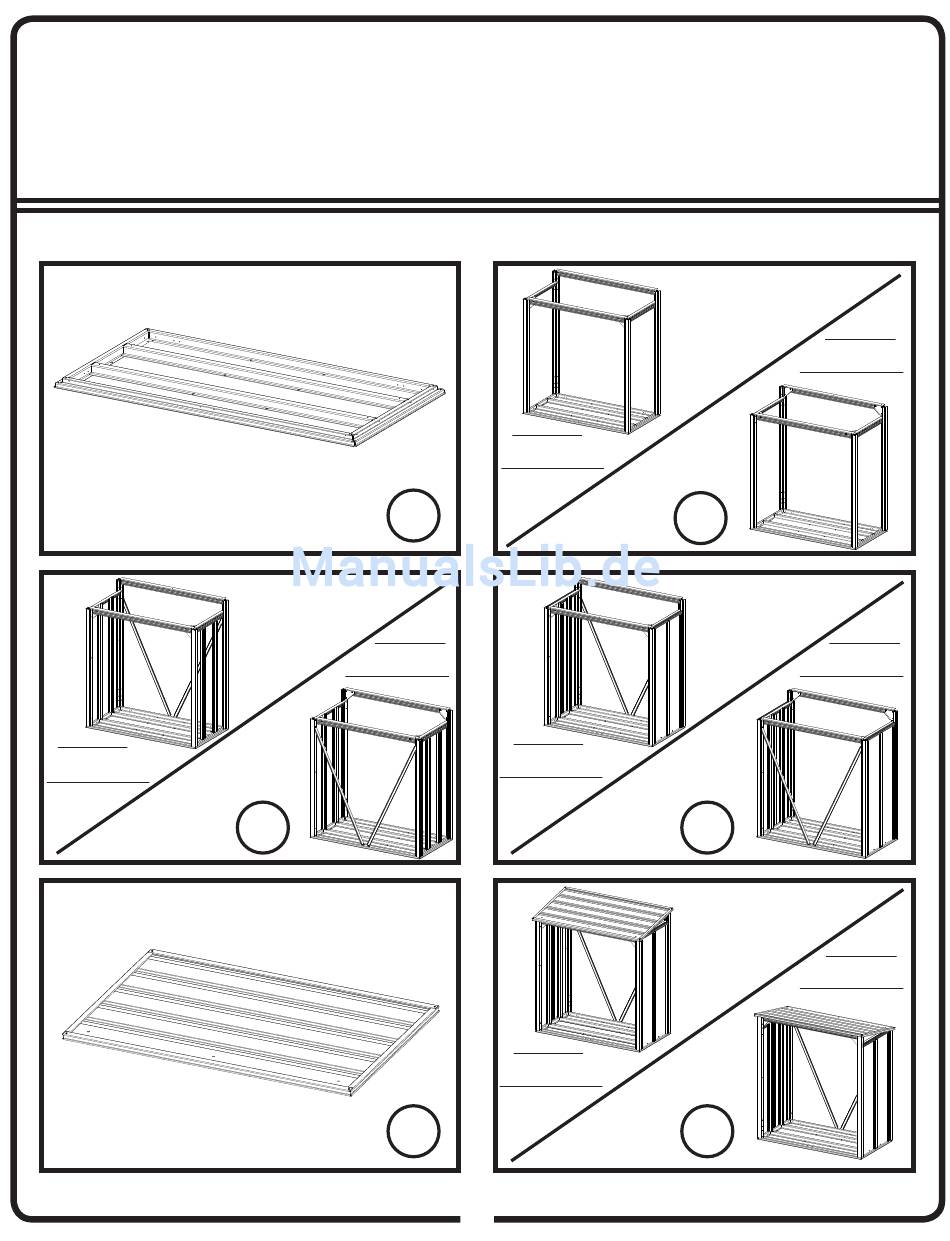 ManualsLib.de