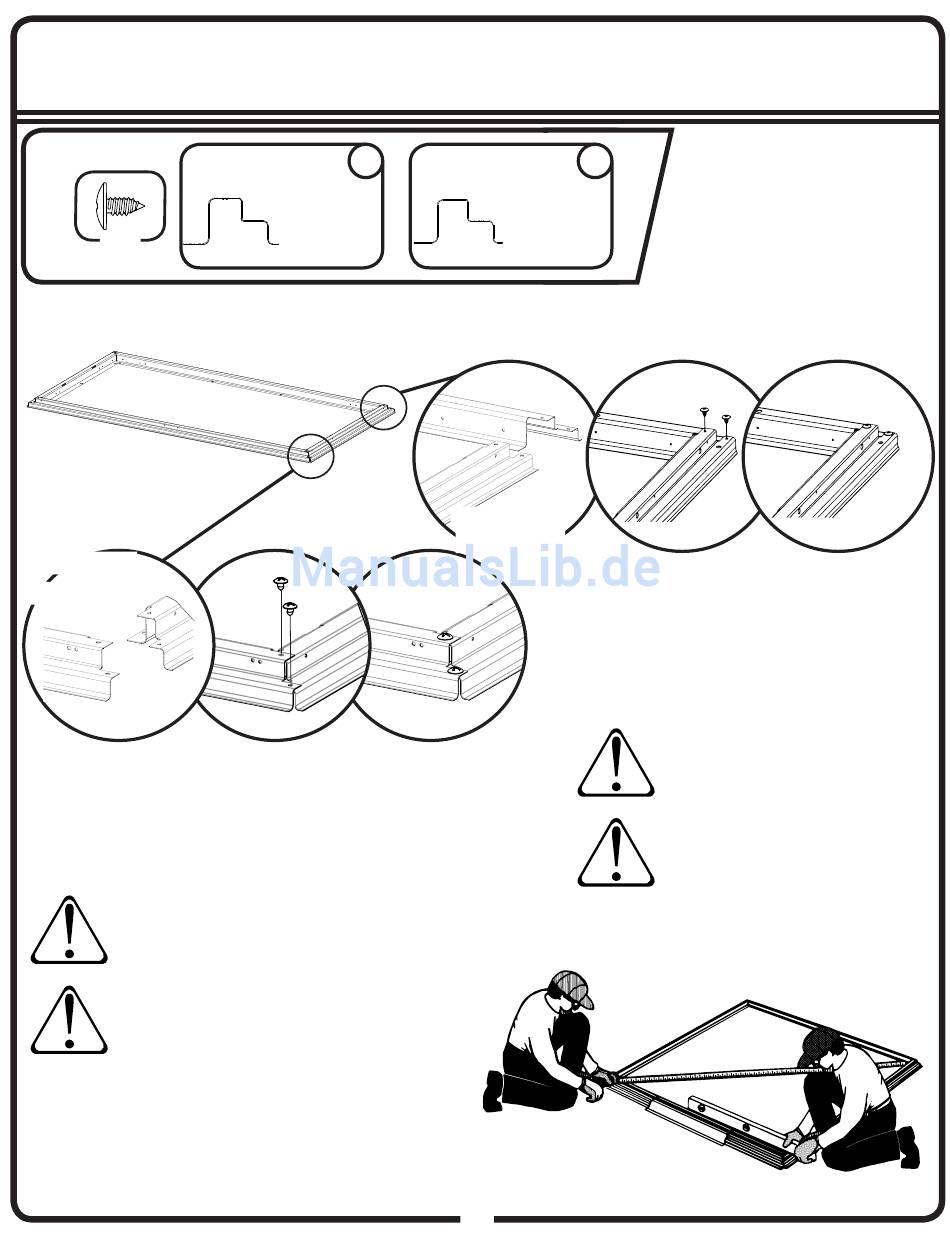 ManualsLib.de