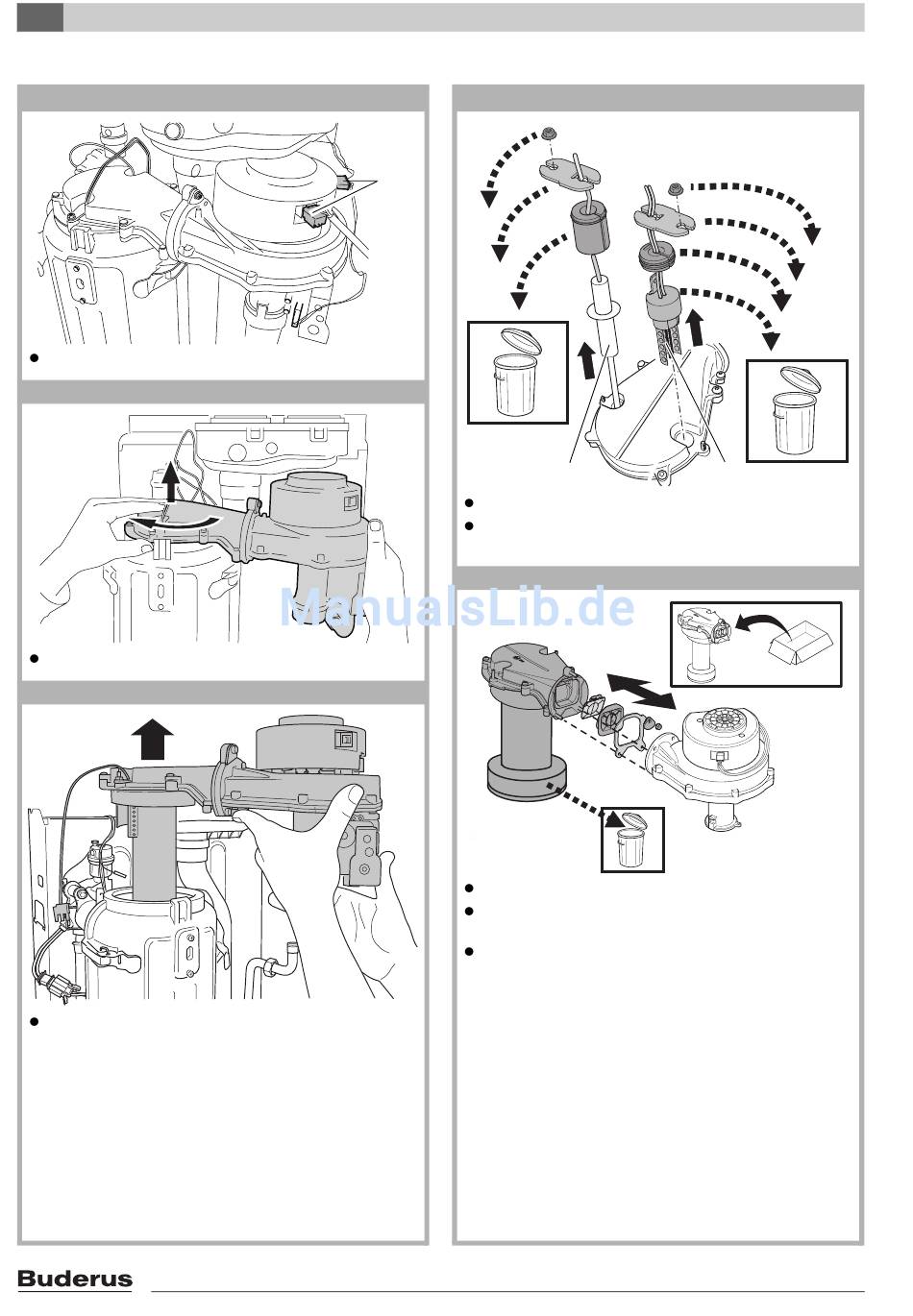 ManualsLib.de

Buderus