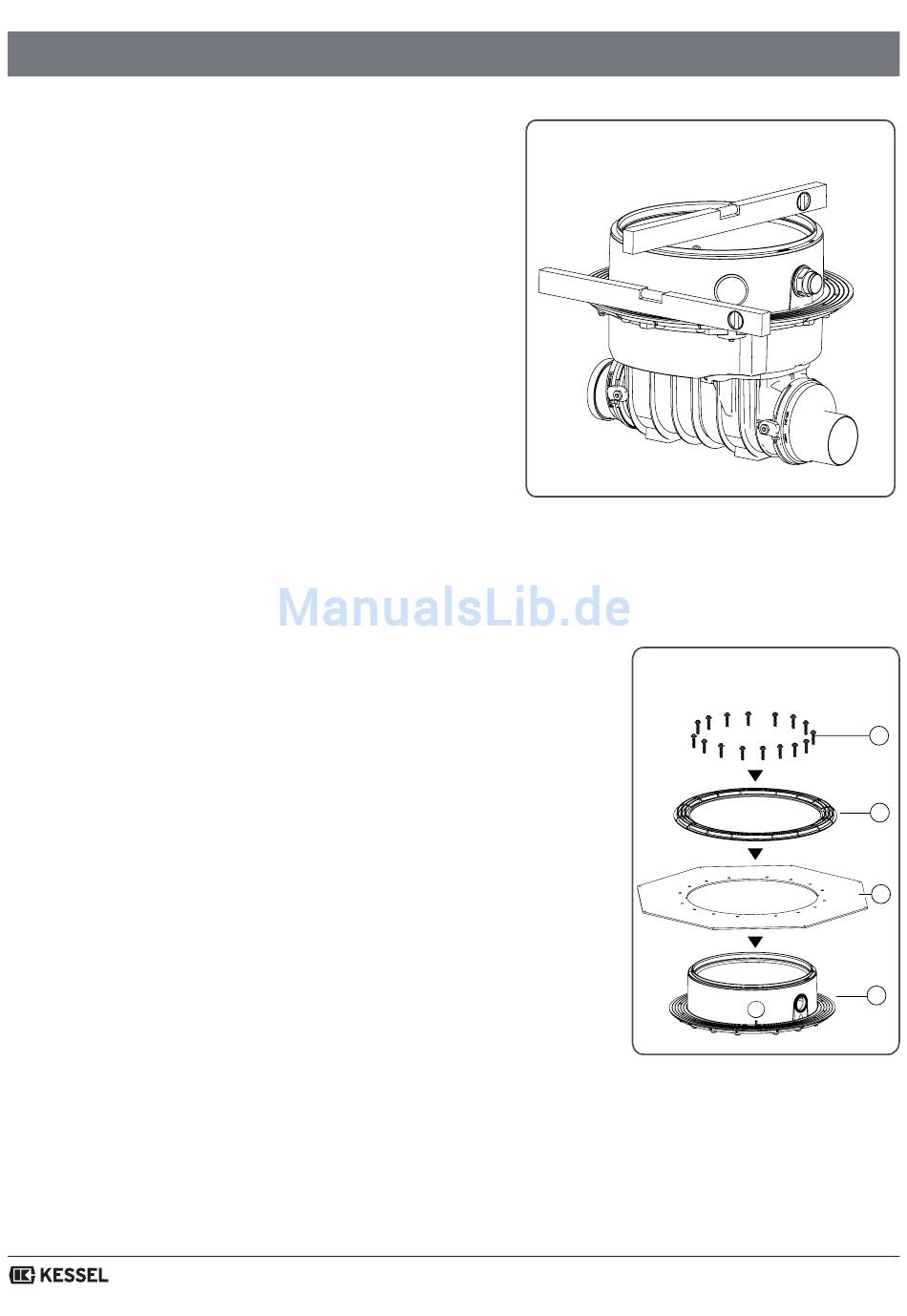 ManualsLib.de

KESSEL