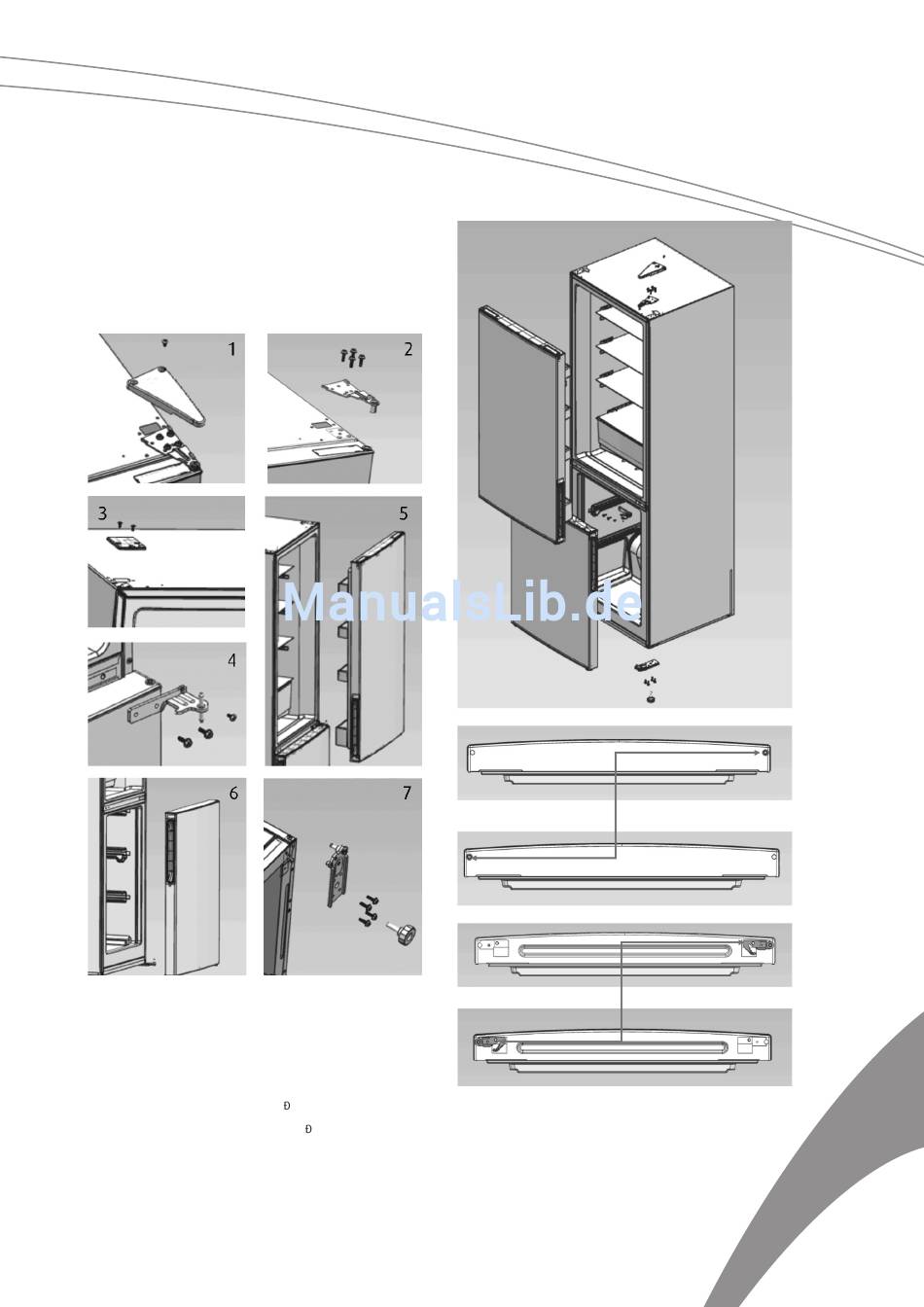 1

2

3

5

4

6

7

ManualsLib.de

Ð

Ð