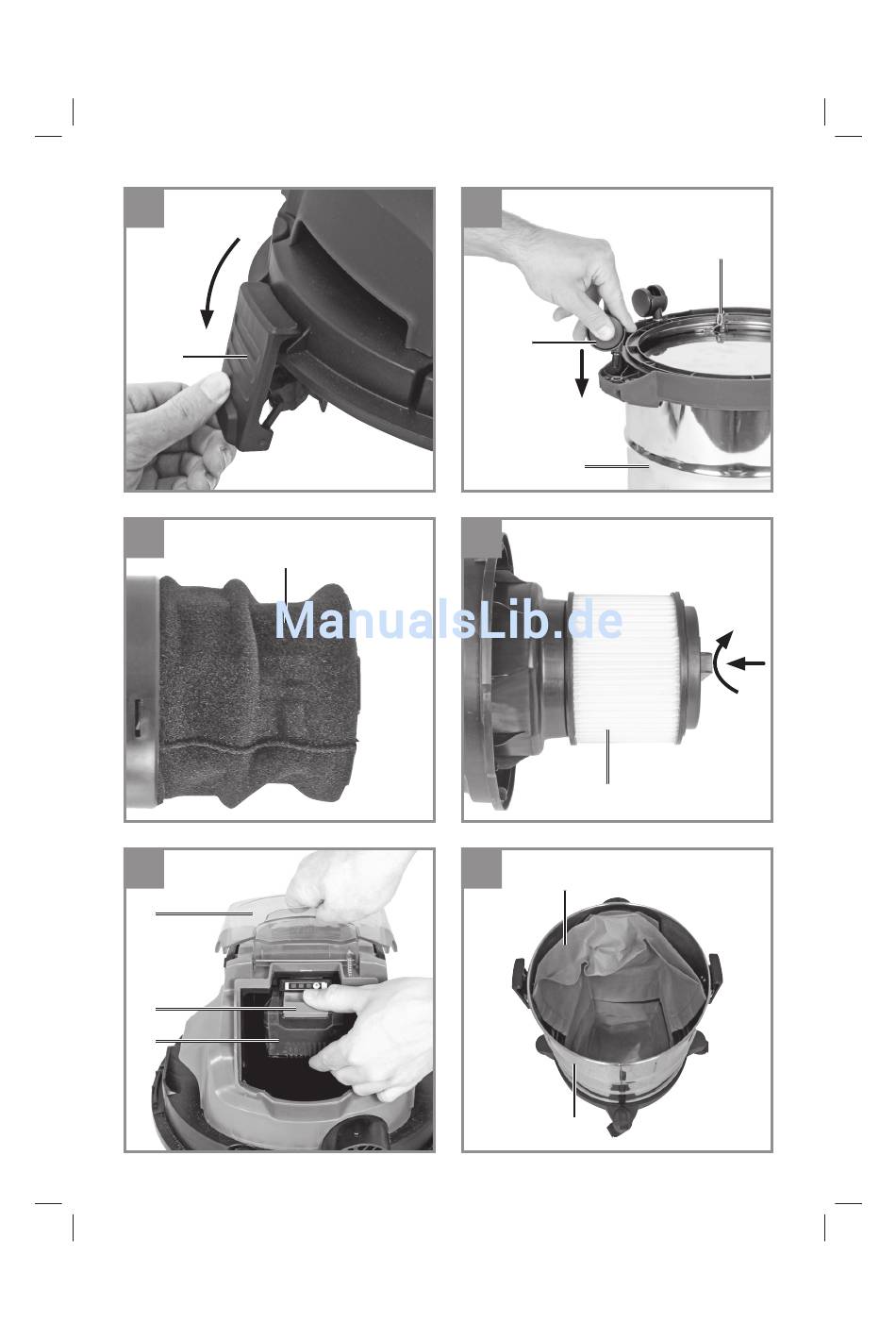 ManualsLib.de