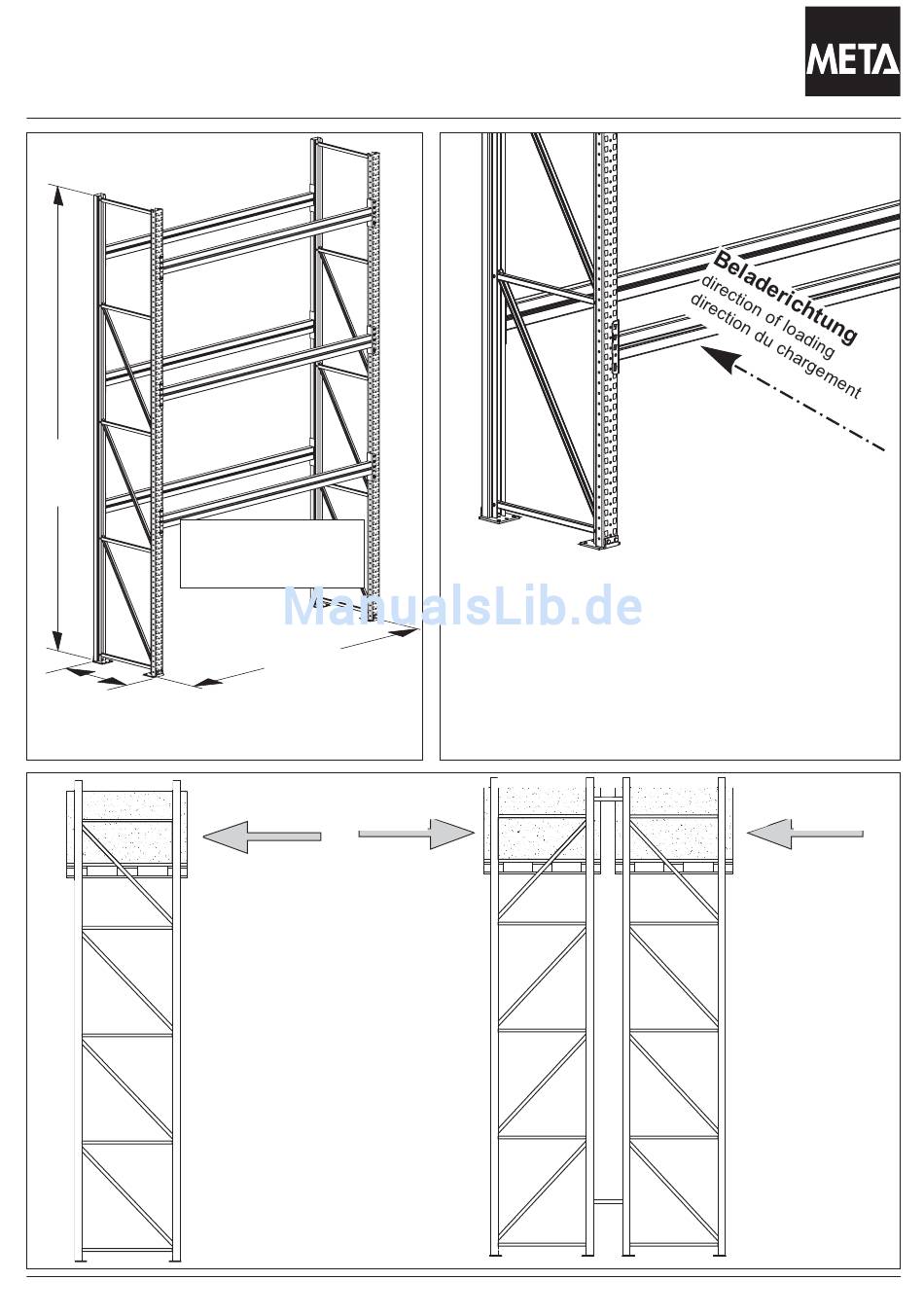 META

Beladerichtung
direction of loading
direction du chargement

ManualsLib.de