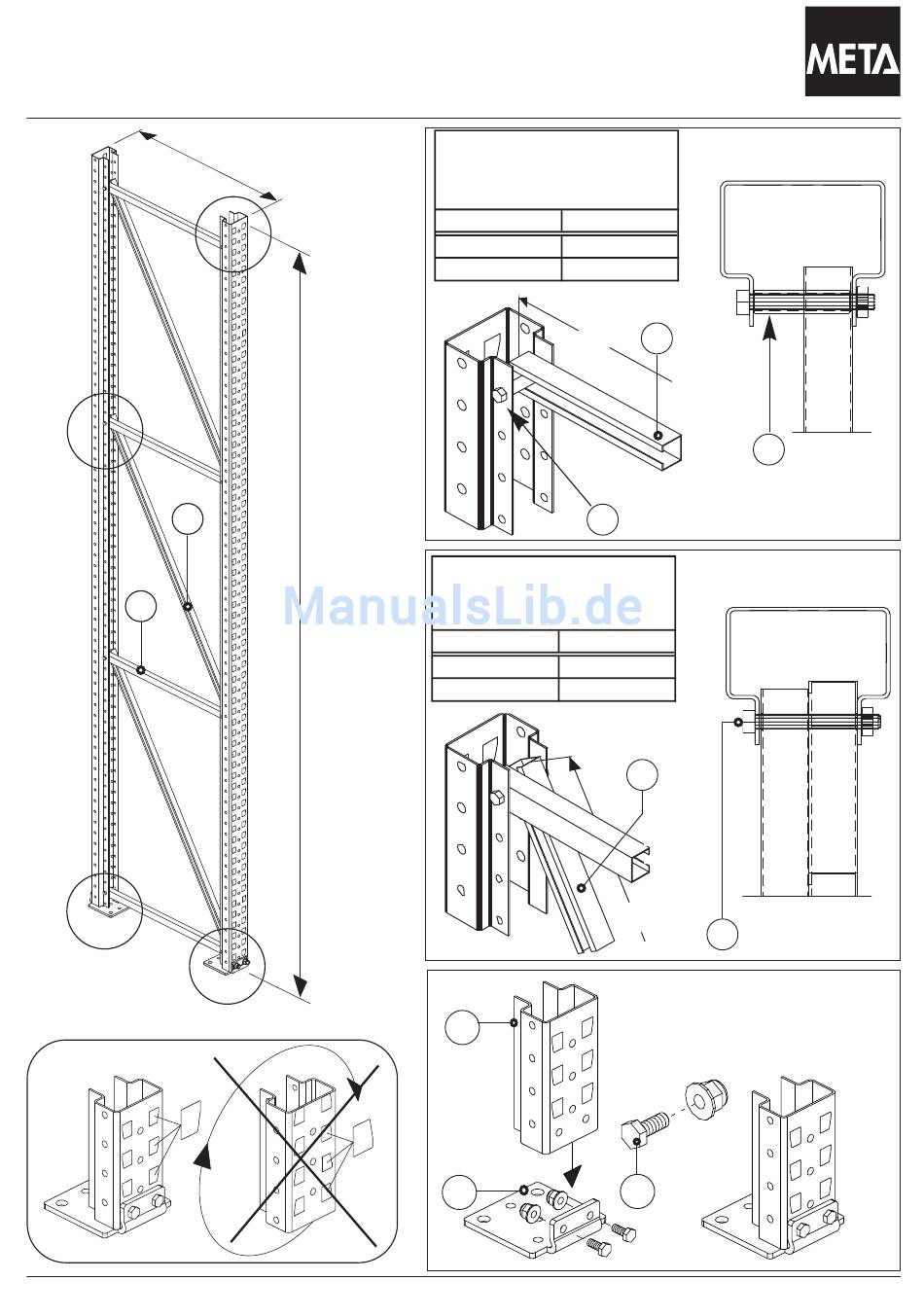 META

ManualsLib.de