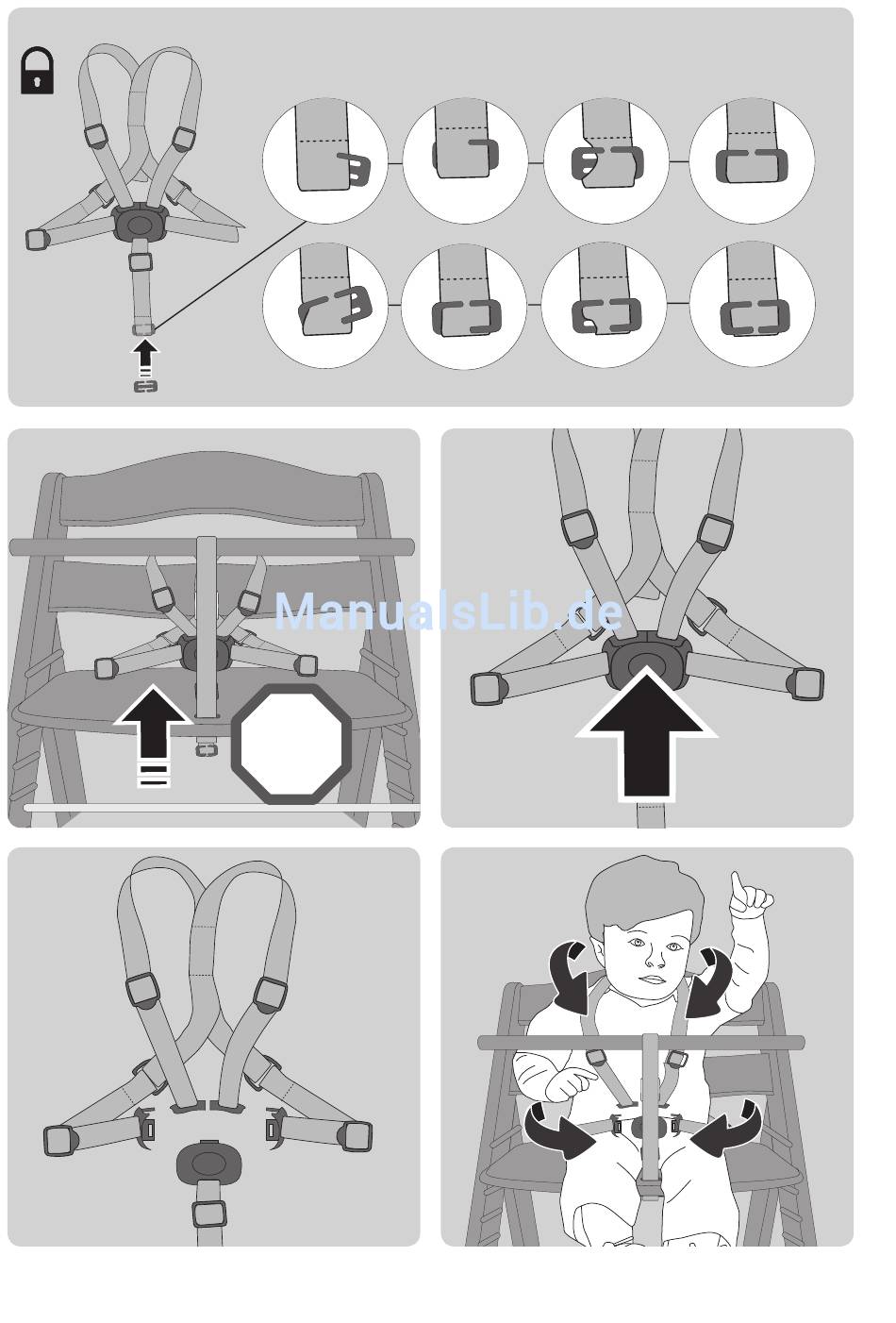 ManualsLib.de