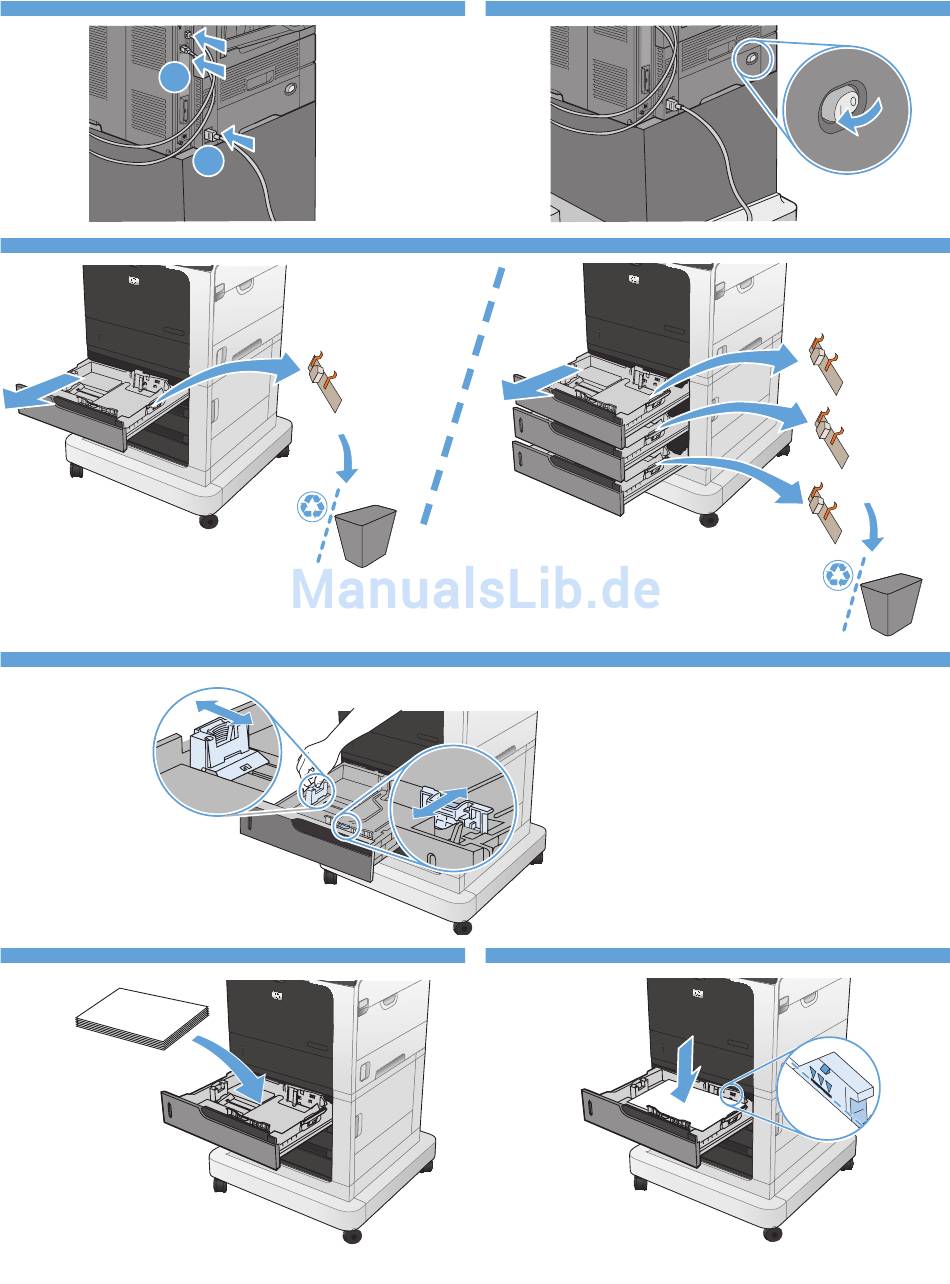 ManualsLib.de