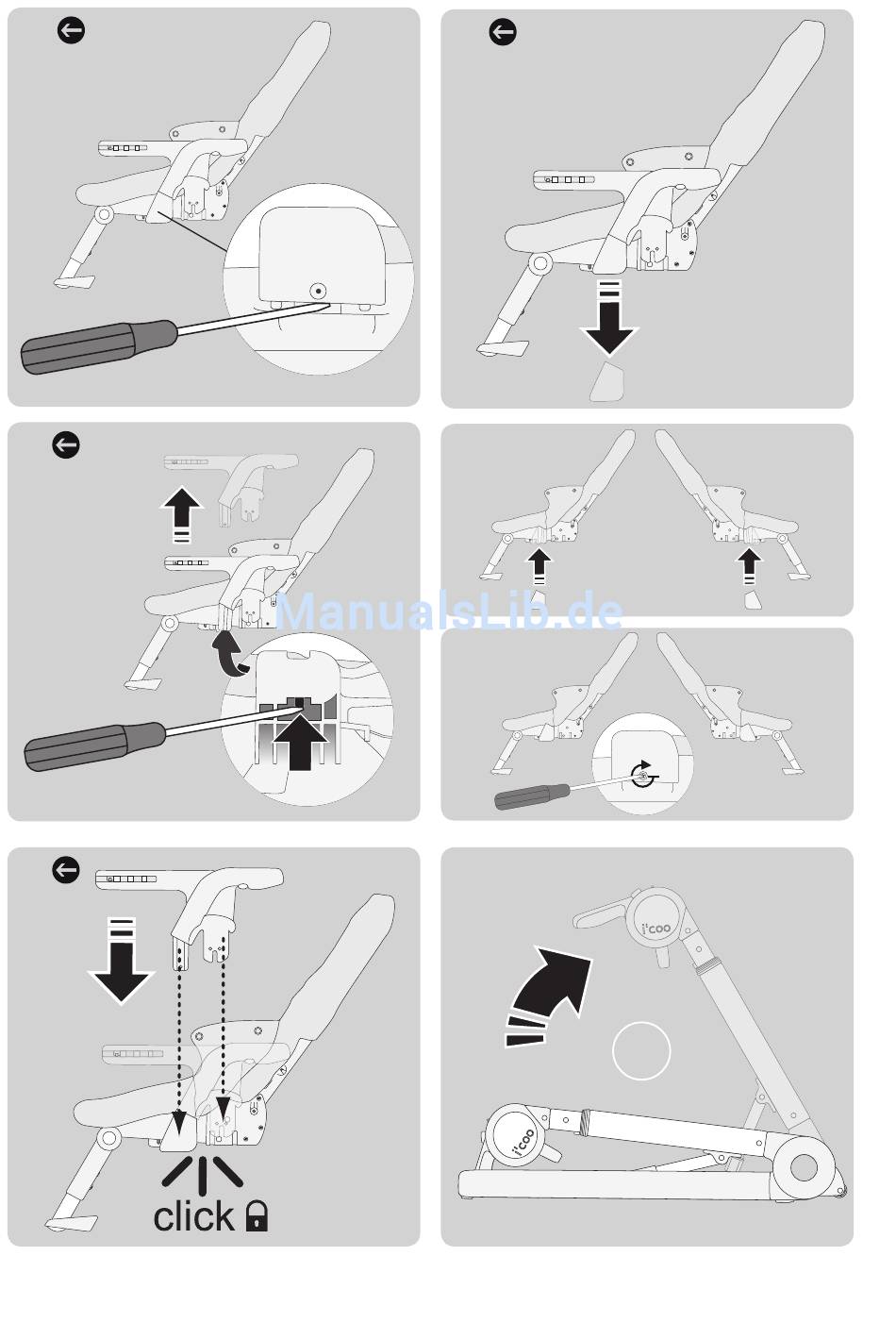 ManualsLib.de

click

i'coo

i'coo