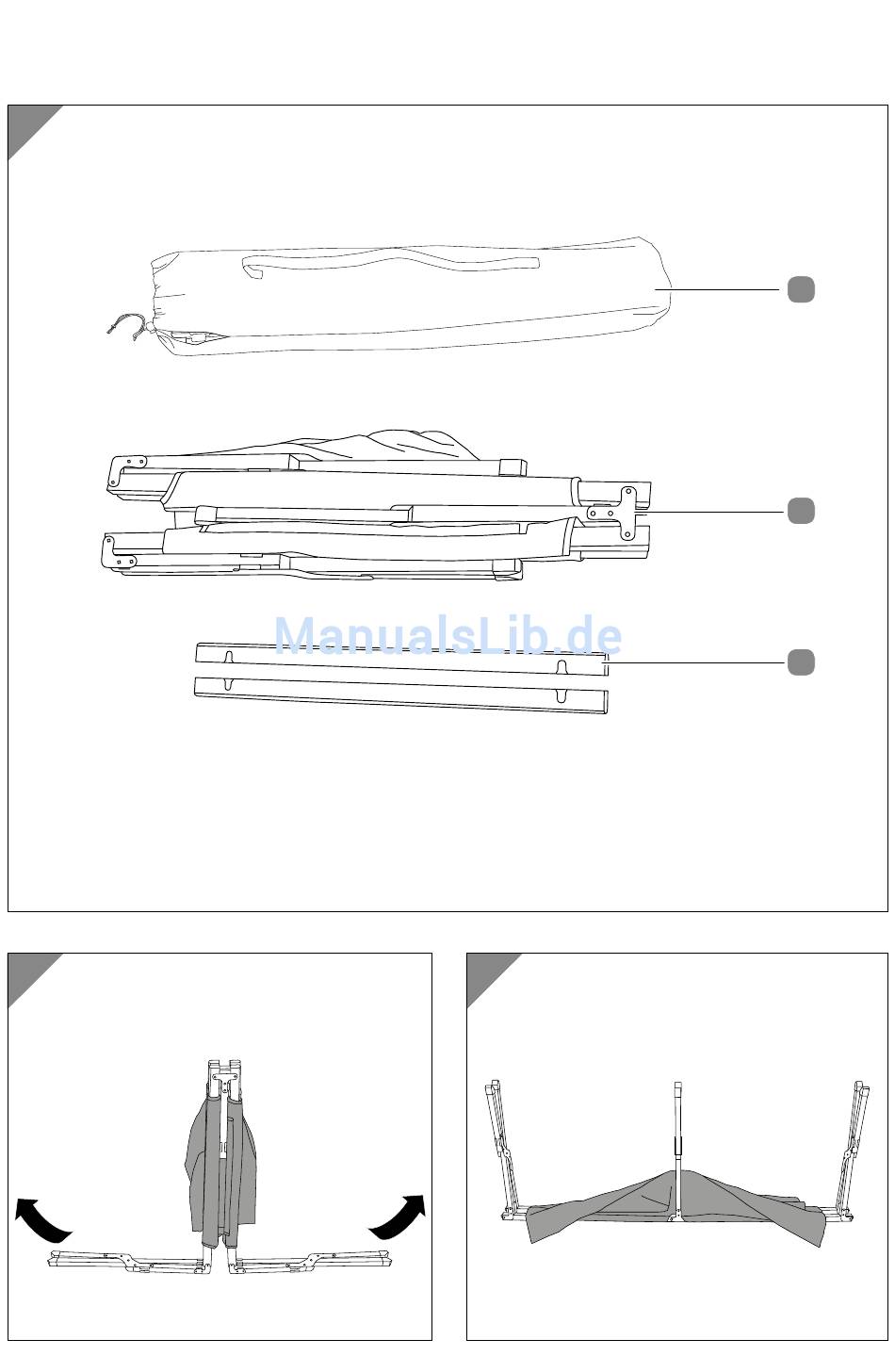 ManualsLib.de