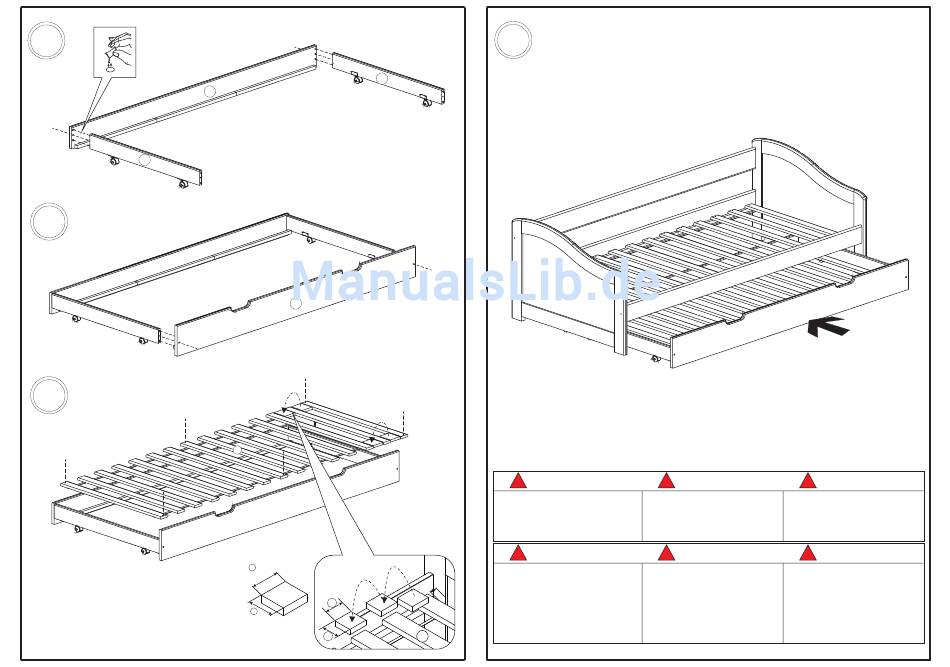 ManualsLib.de