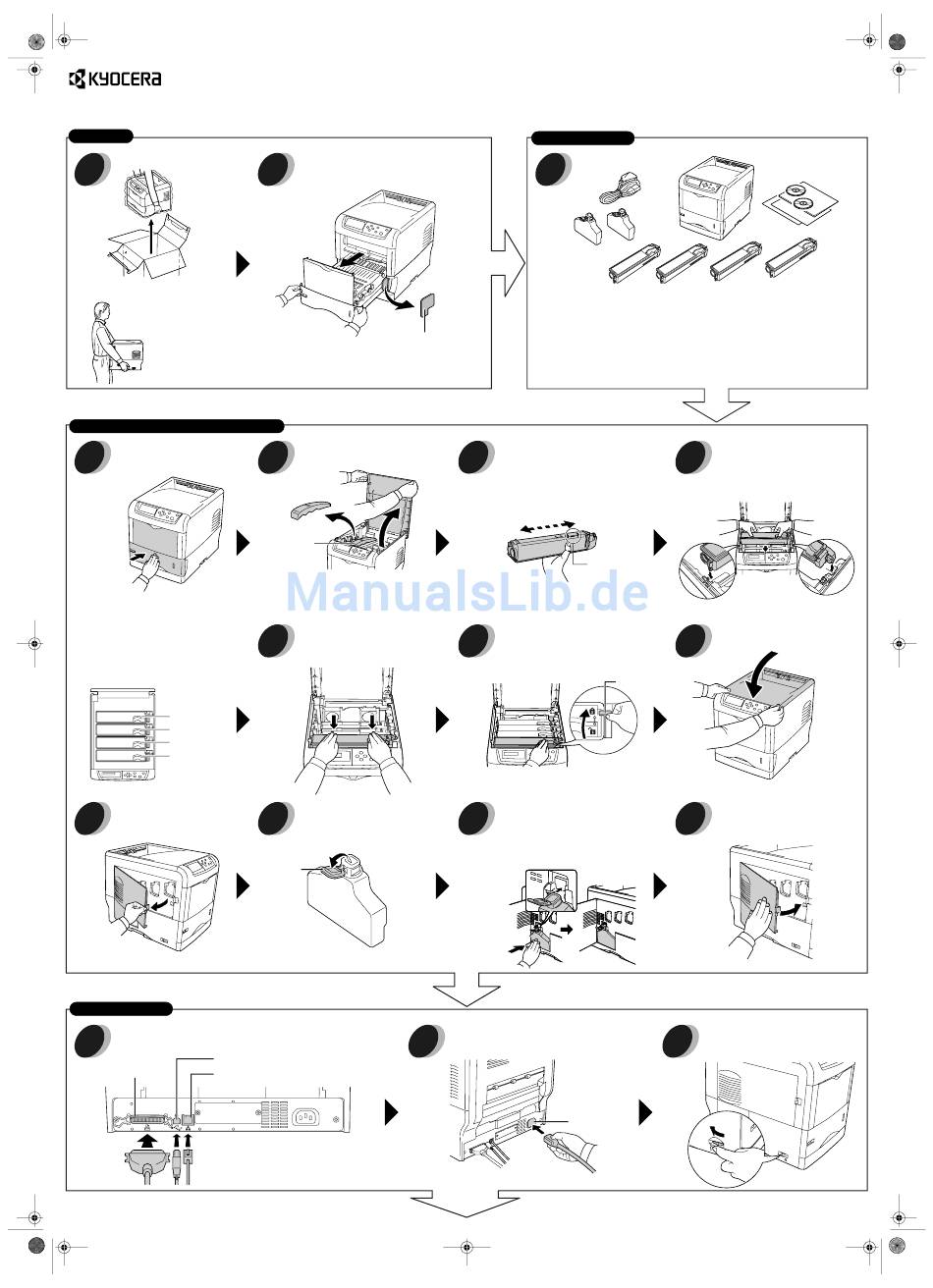 KYOCERA

ManualsLib.de