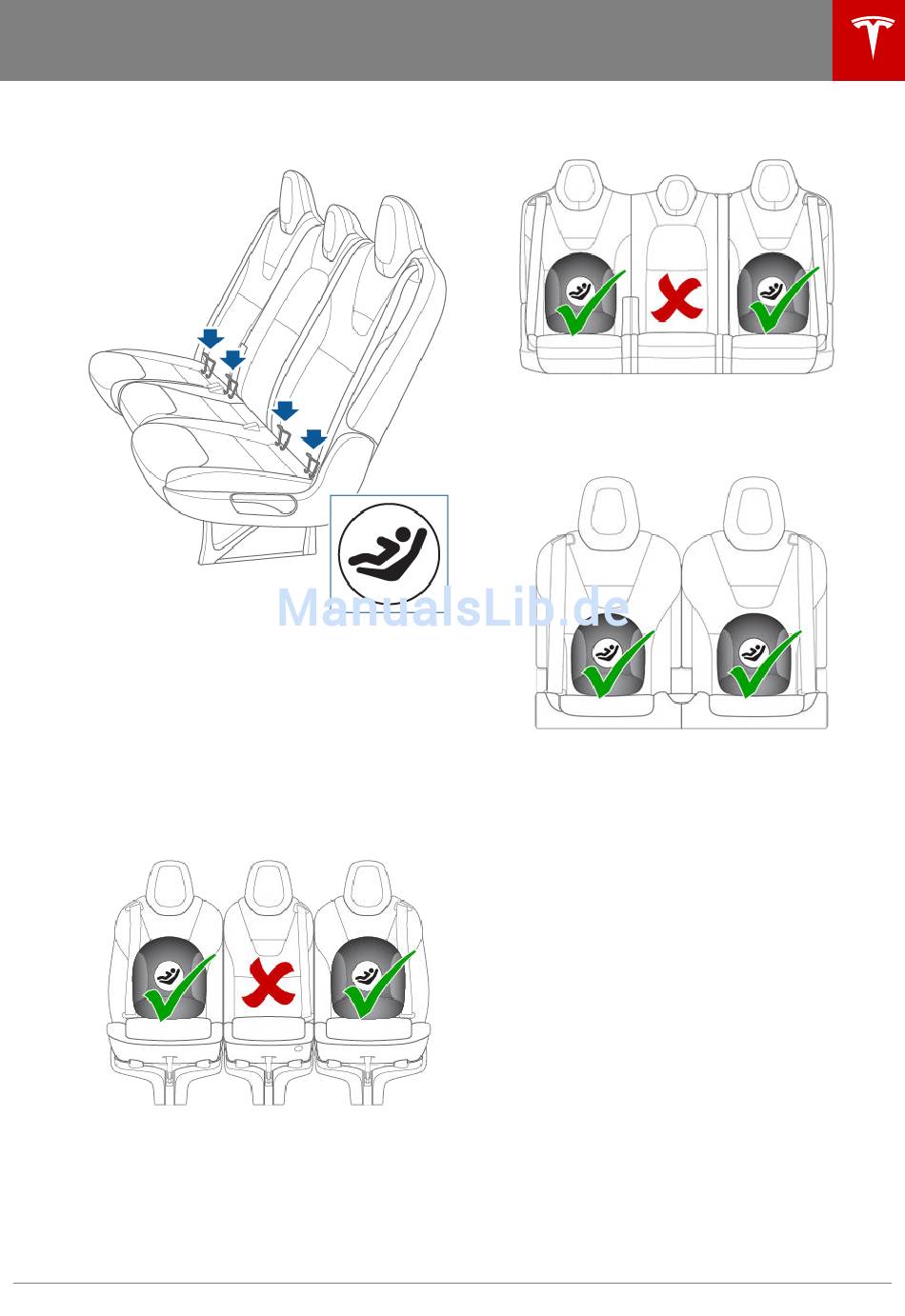 ManualsLib.de