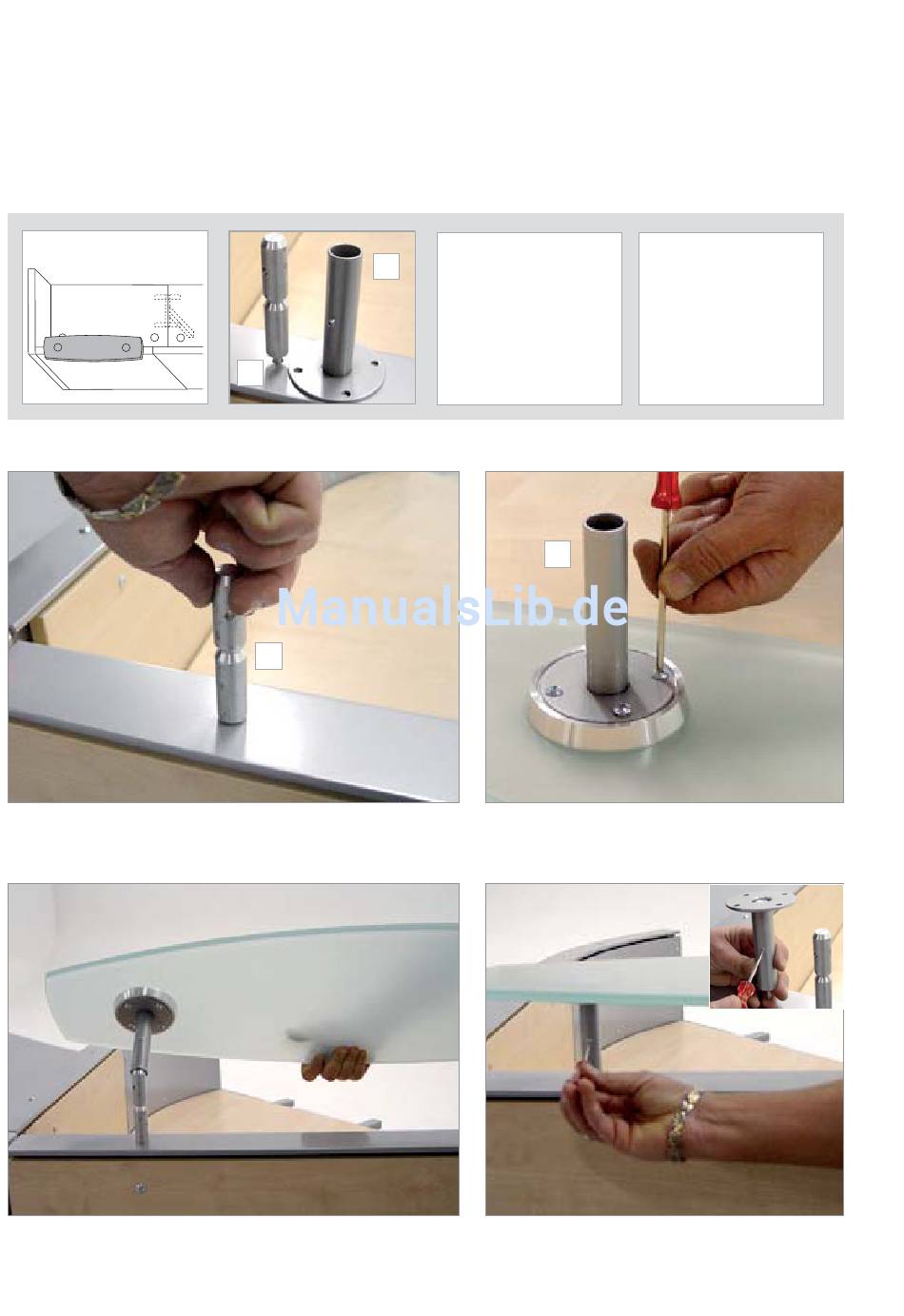 ManualsLib.de