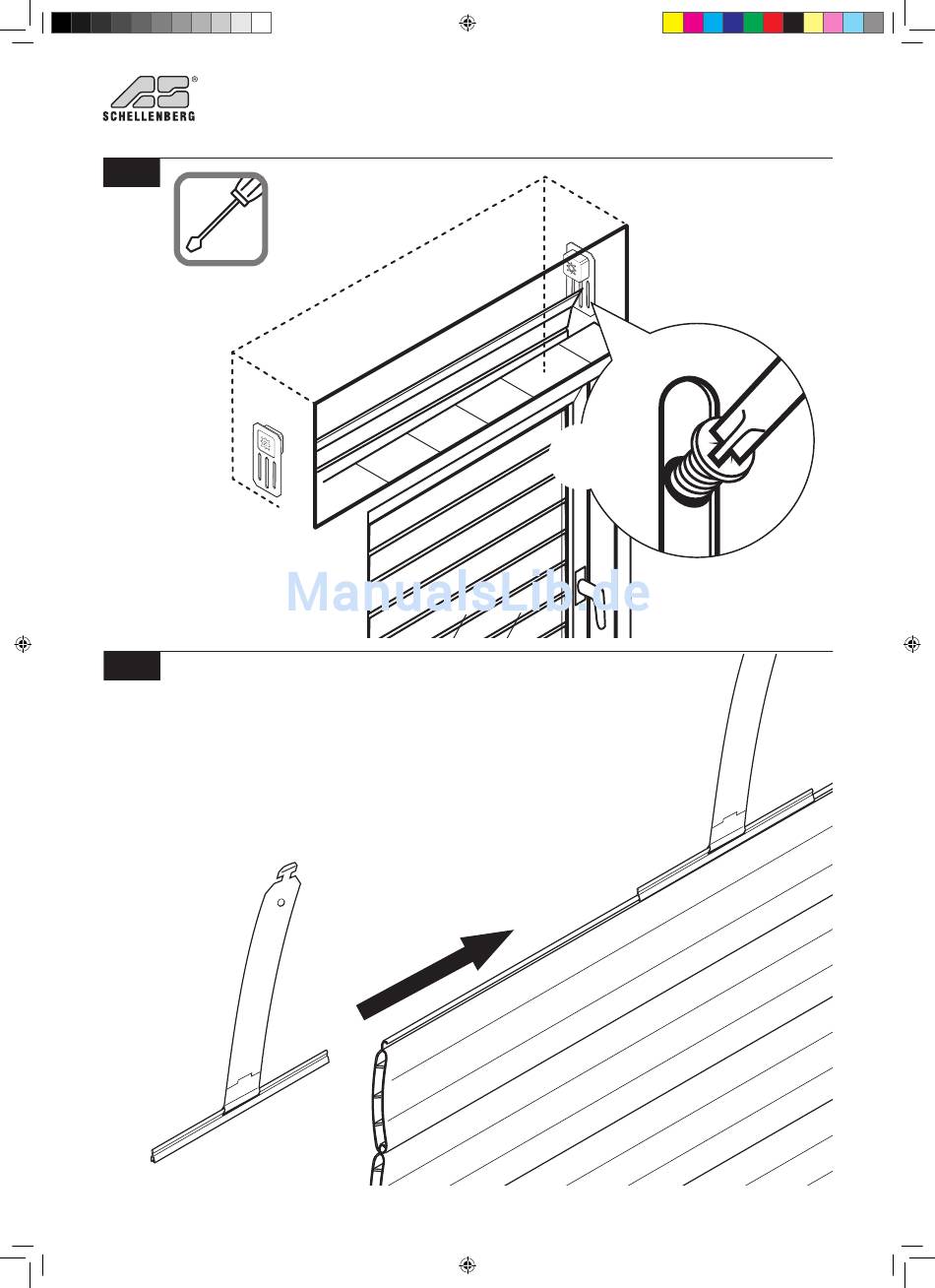 SCHELLENBERG

ManualsLib.de