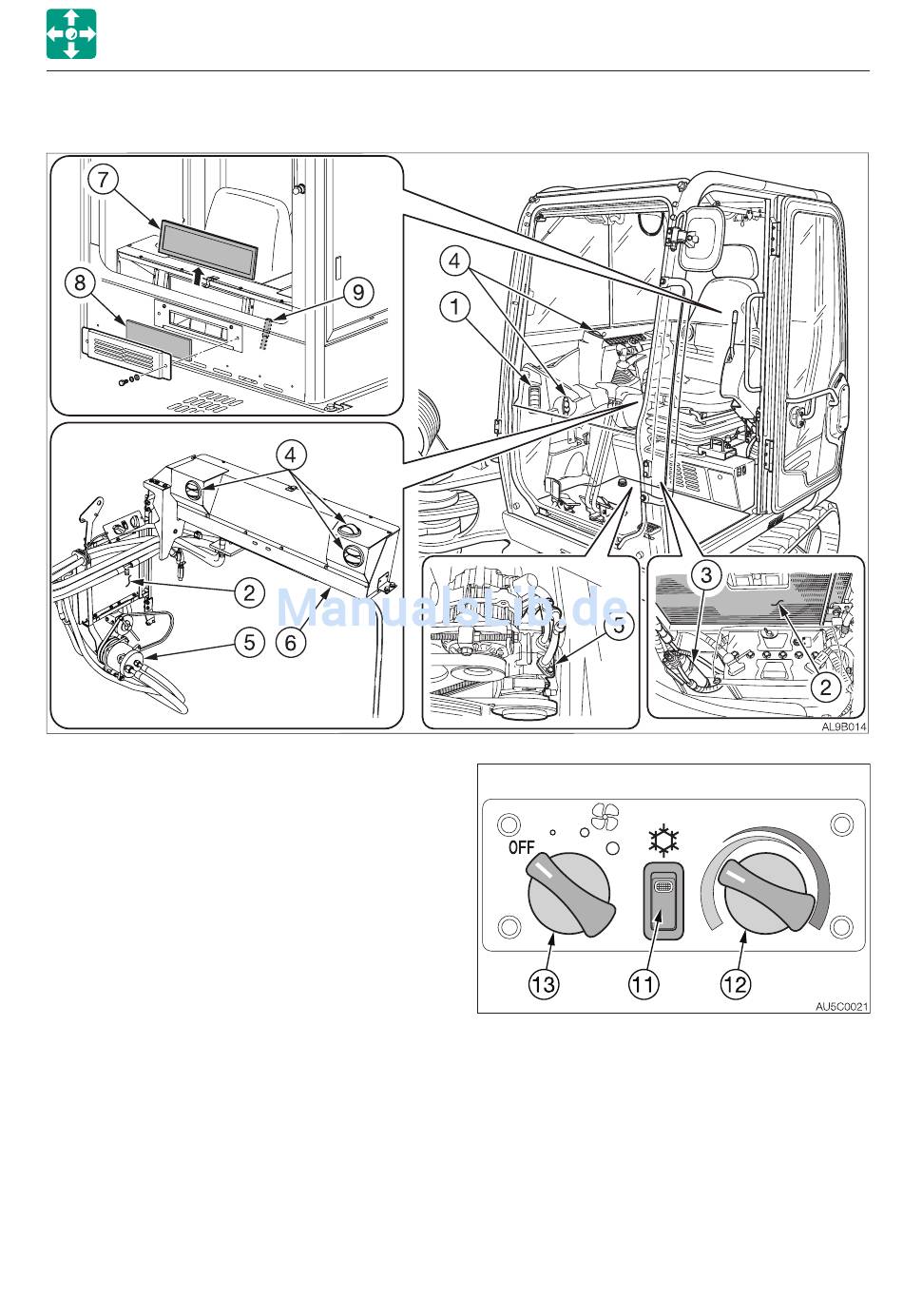 7
8
9
4
1
4
2
5
6
5
3
2
ManualsLib.de
AL9B014

OFF
13
11
12
AU5C0021