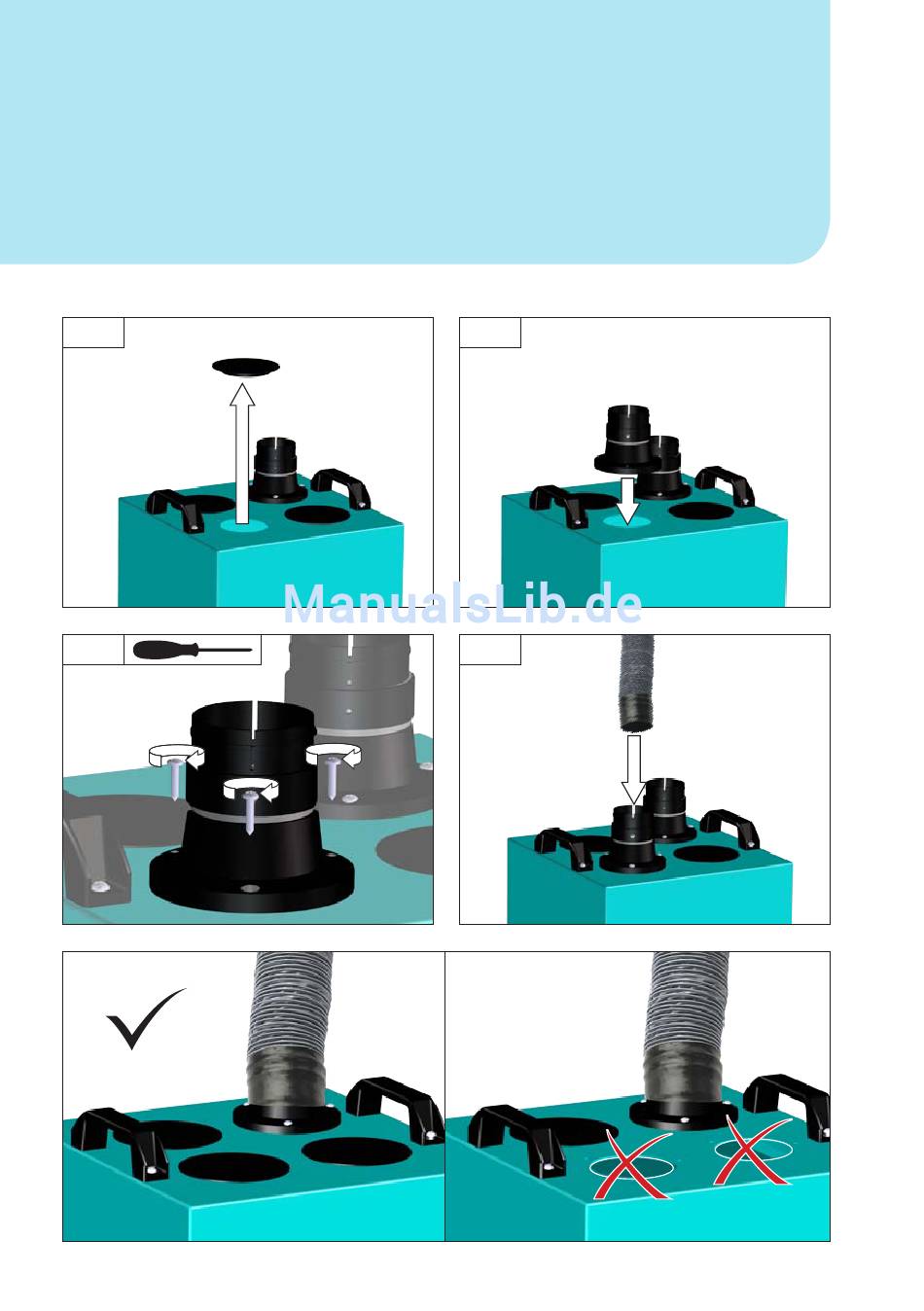 ManualsLib.de