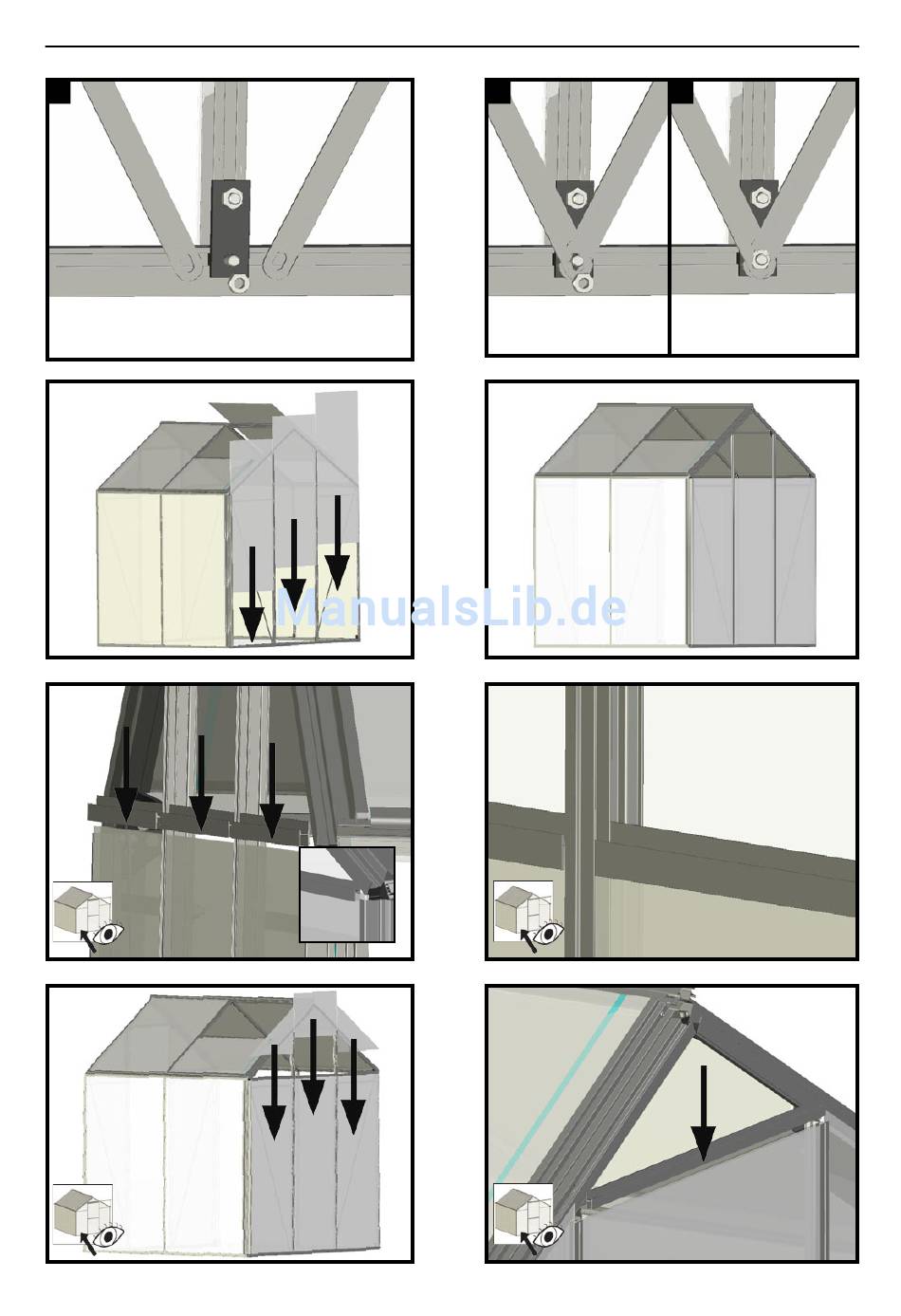 ManualsLib.de