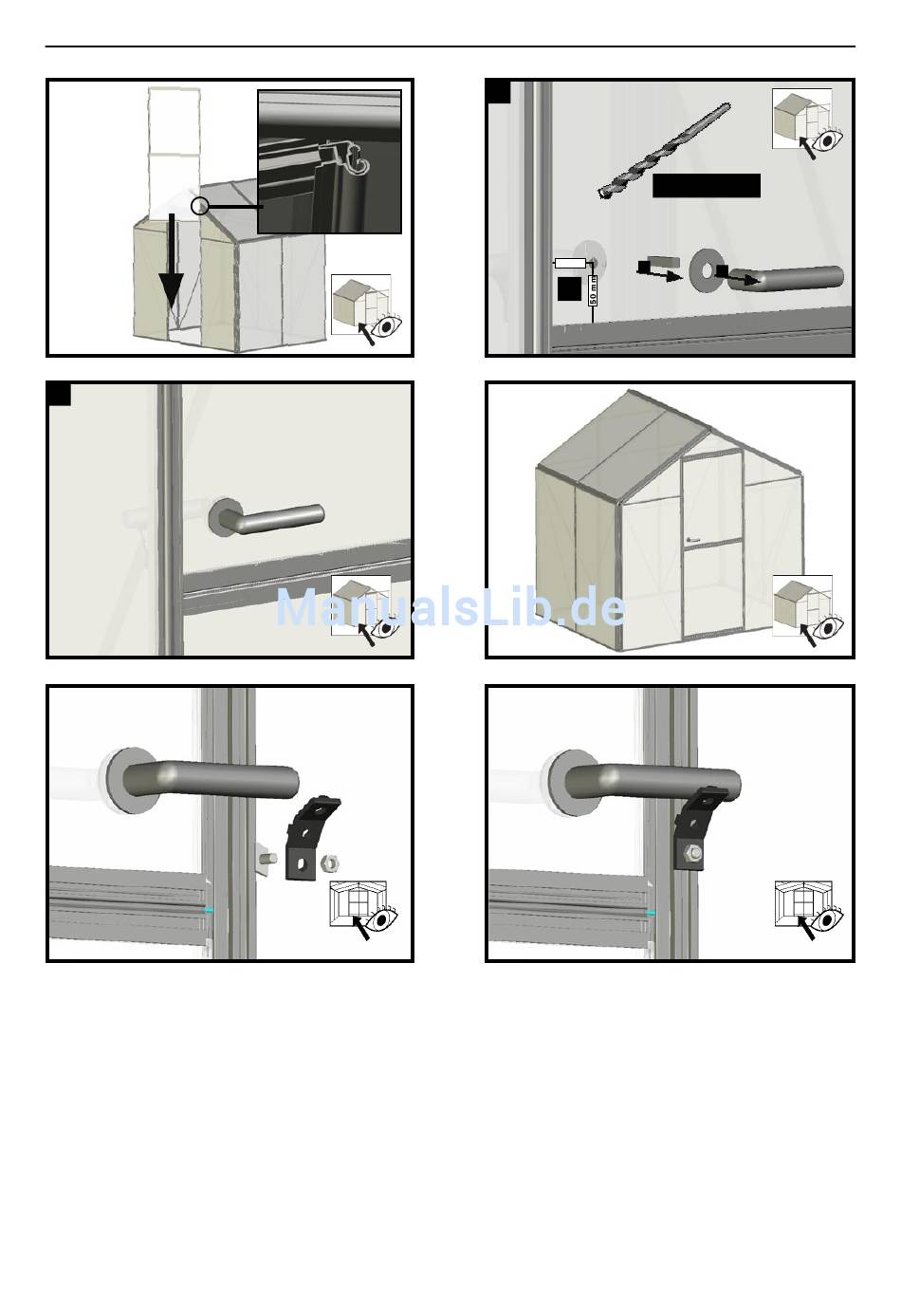 50 mm

ManualsLib.de