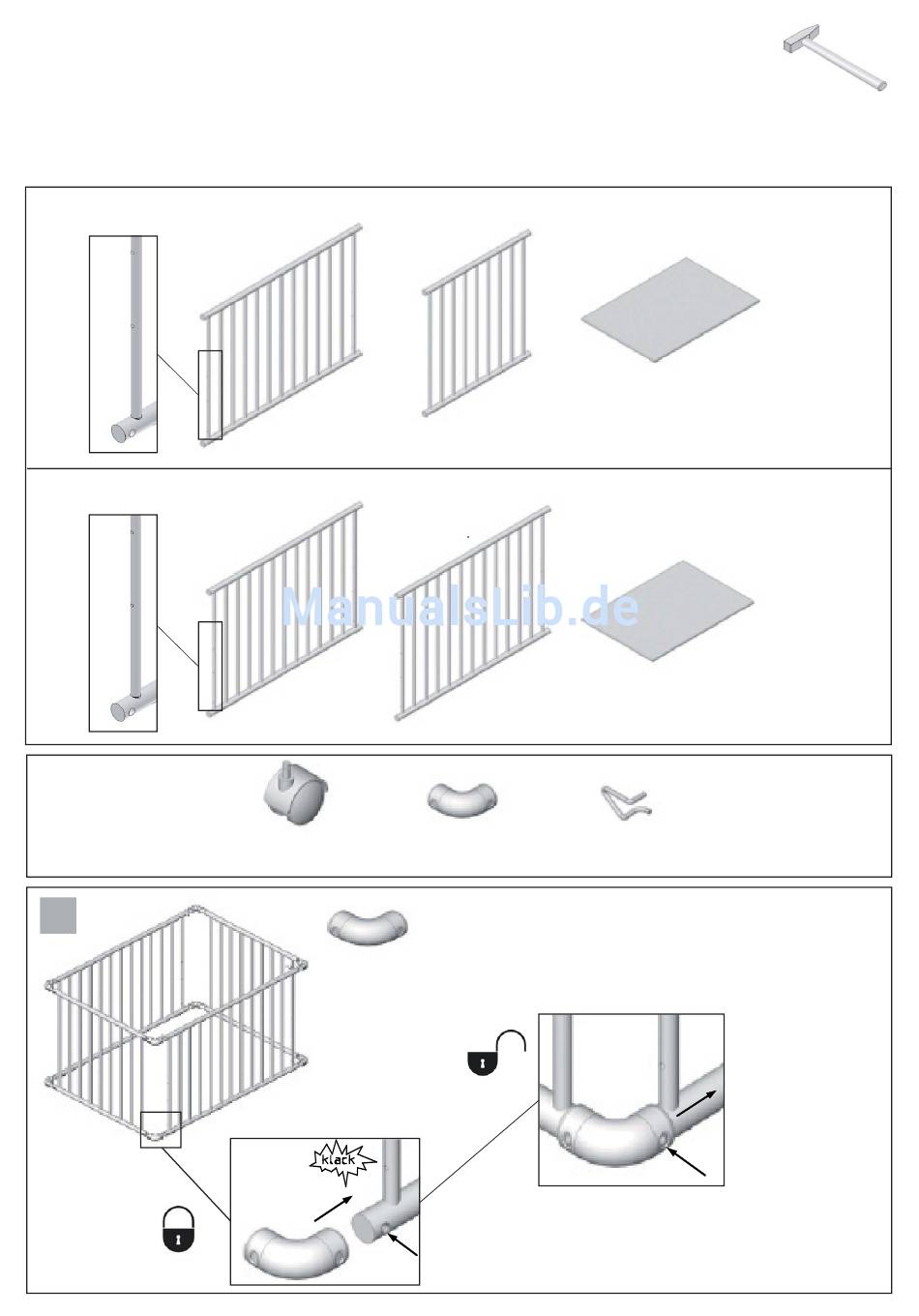 ManualsLib.de

klack